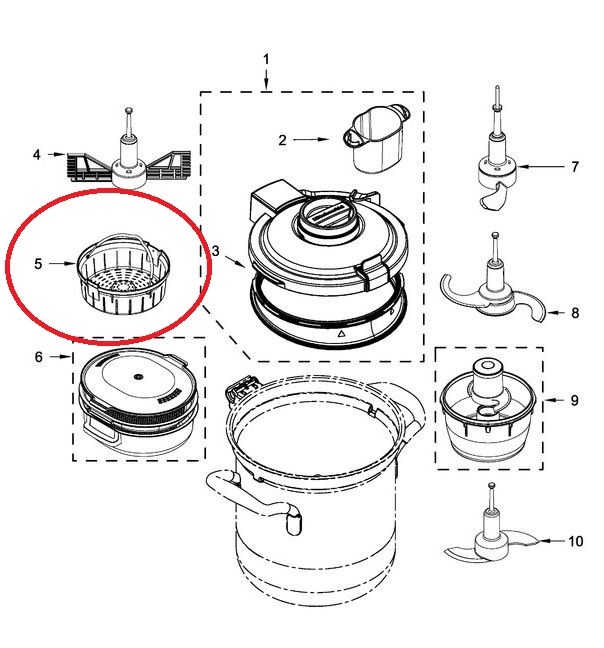 1
2
4
7
3
5
8
6
9
10