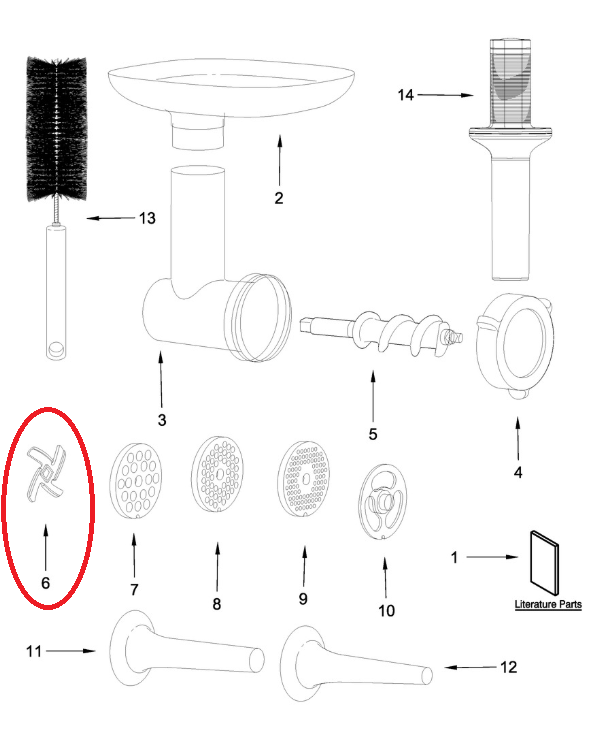 14
2
13
3
5
4
6
7
8
9
10
1
Literature Parts
11
12