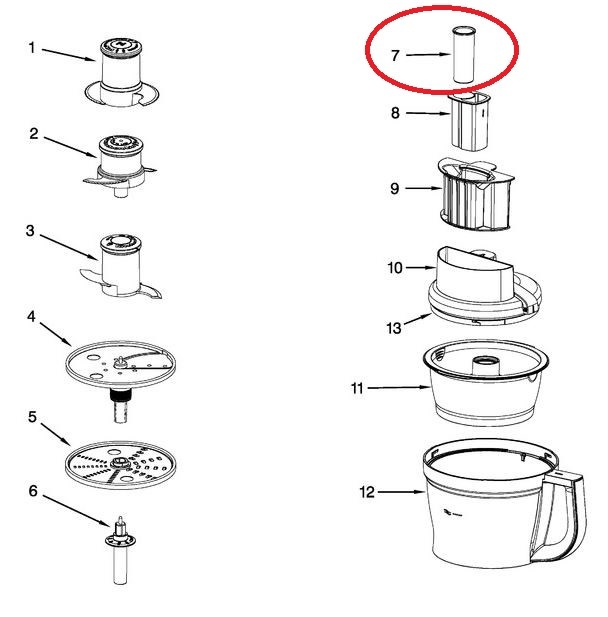 1
2
3
4
5
6
7
8
9
10
13
11
12