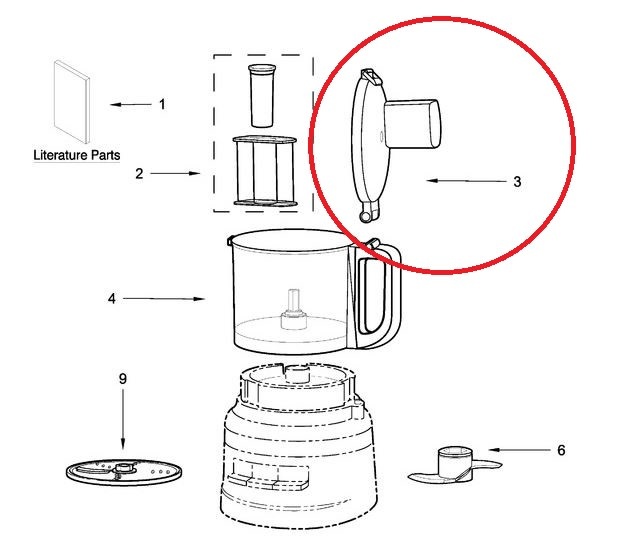 1
Literature Parts
2
3
4
9
6