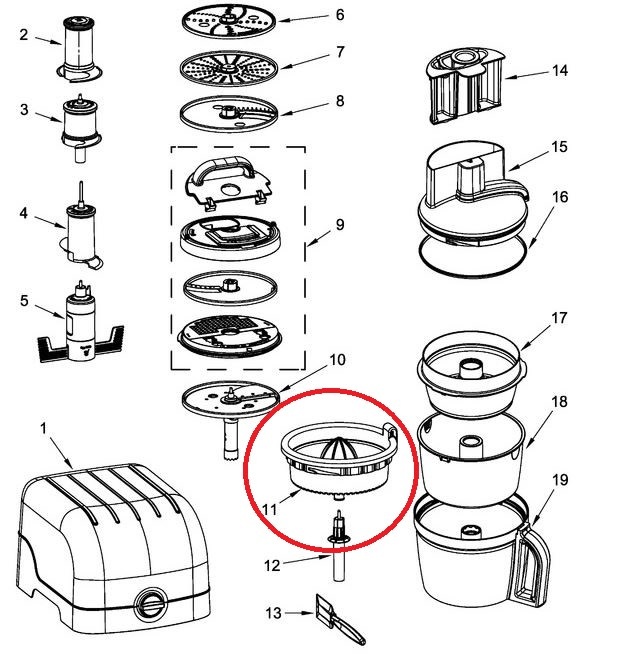 2
3
4
5
1
6
7
8
9
10
11
12
13
14
15
16
17
18
19