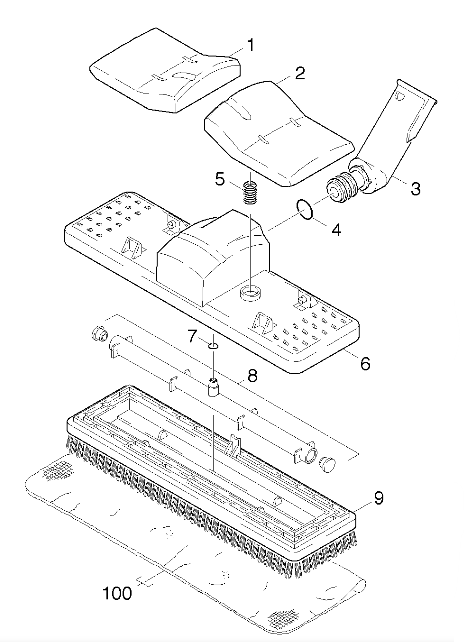 1
2
3
5
4
6
7
8
9
100