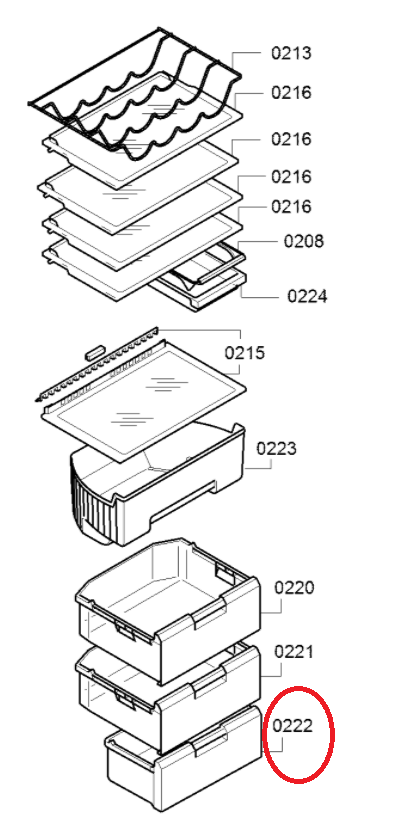 0213
0216
0216
0216
0216
0208
0224
0215
0223
0220
0221
0222