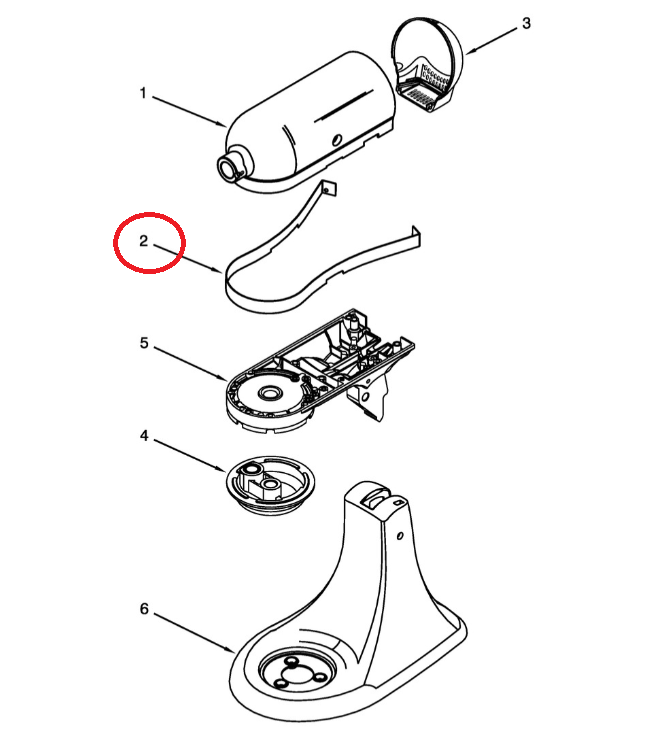 3
1
2
5
4
6