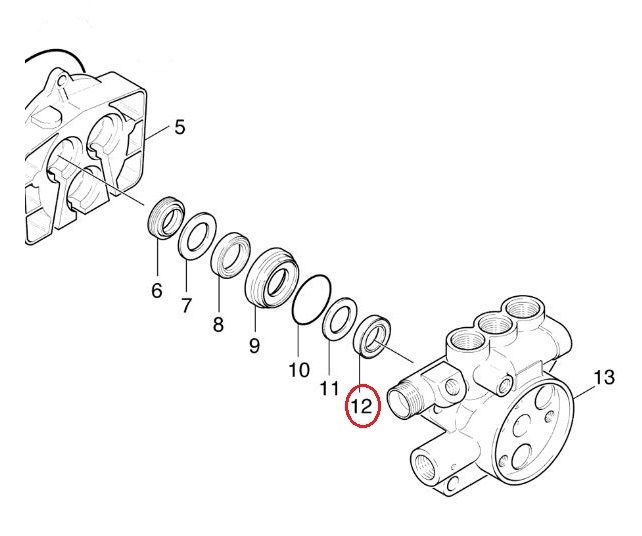 5
6
7
8
9
10
11
12
13