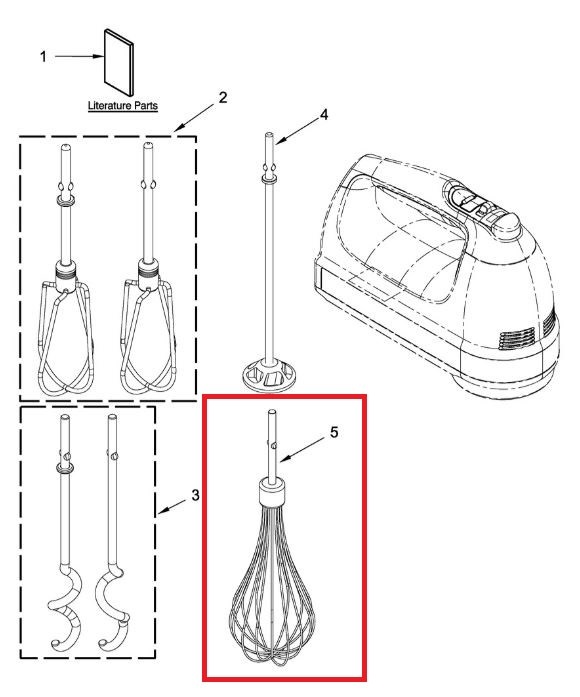 1
Literature Parts
2
4
3
5