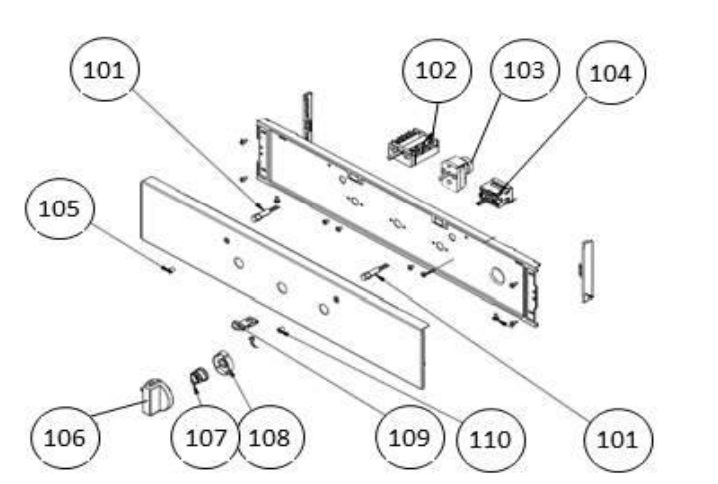 101
102
103
104
105
106
107
108
109
110
101