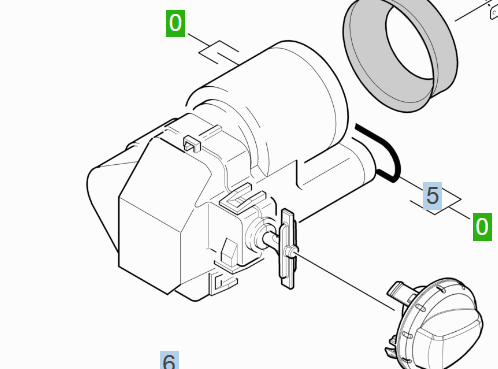 0

5

0

6