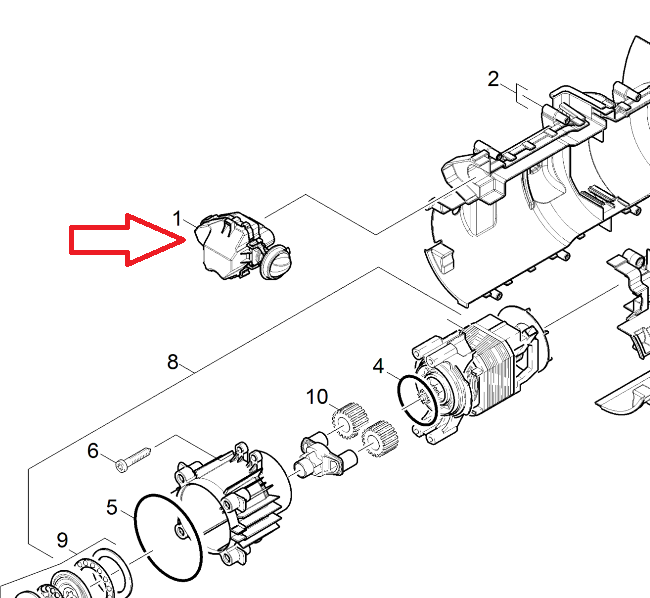 2
1
8
4
10
6
5
9