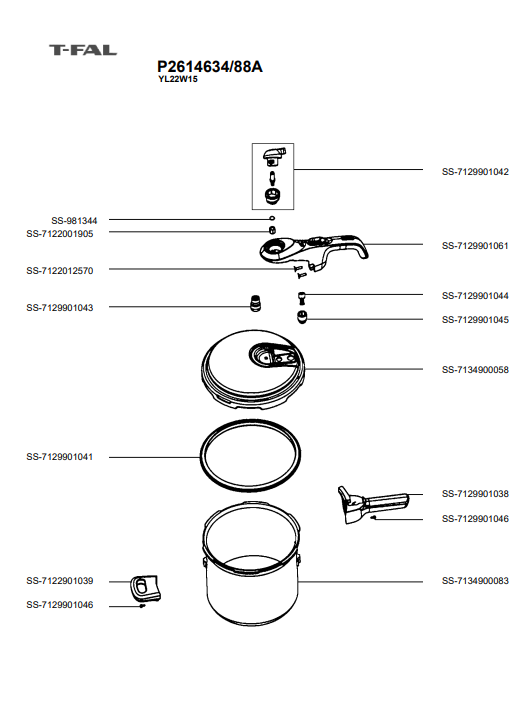 T-FAL

P2614634/88A
YL22W15

SS-7129901042
SS-981344
SS-7122001905
SS-7129901061
SS-7122012570
SS-7129901044
SS-7129901043
SS-7129901045
SS-7134900058
SS-7129901041
SS-7129901038
SS-7129901046
SS-7122901039
SS-7134900083
SS-7129901046