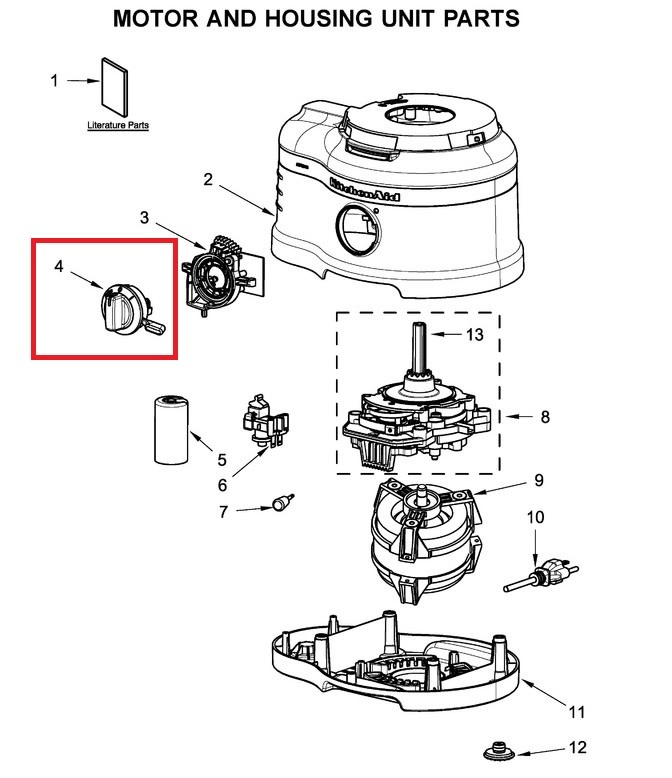 MOTOR AND HOUSING UNIT PARTS

1

Literature Parts

2

KitchenAid

3

4

13

8

5

6

7

9

10

11

12