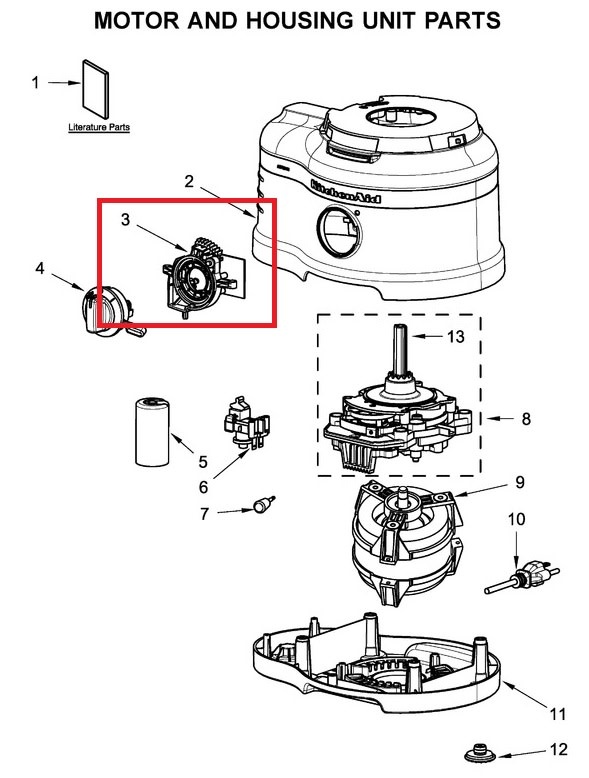 MOTOR AND HOUSING UNIT PARTS

1
Literature Parts

2
3
4
KitchenAid
13
8
5
6
7
9
10
11
12