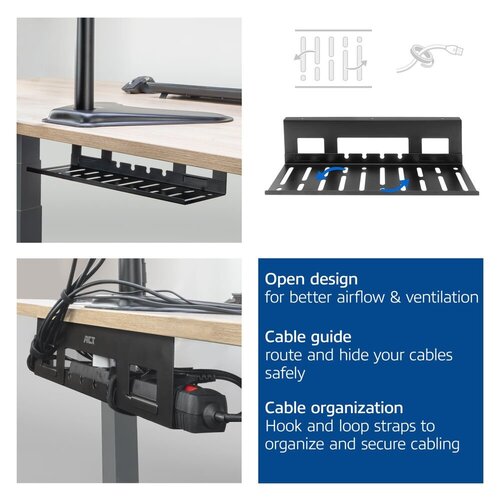 ACT

Open design
for better airflow & ventilation

Cable guide
route and hide your cables safely

Cable organization
Hook and loop straps to organize and secure cabling