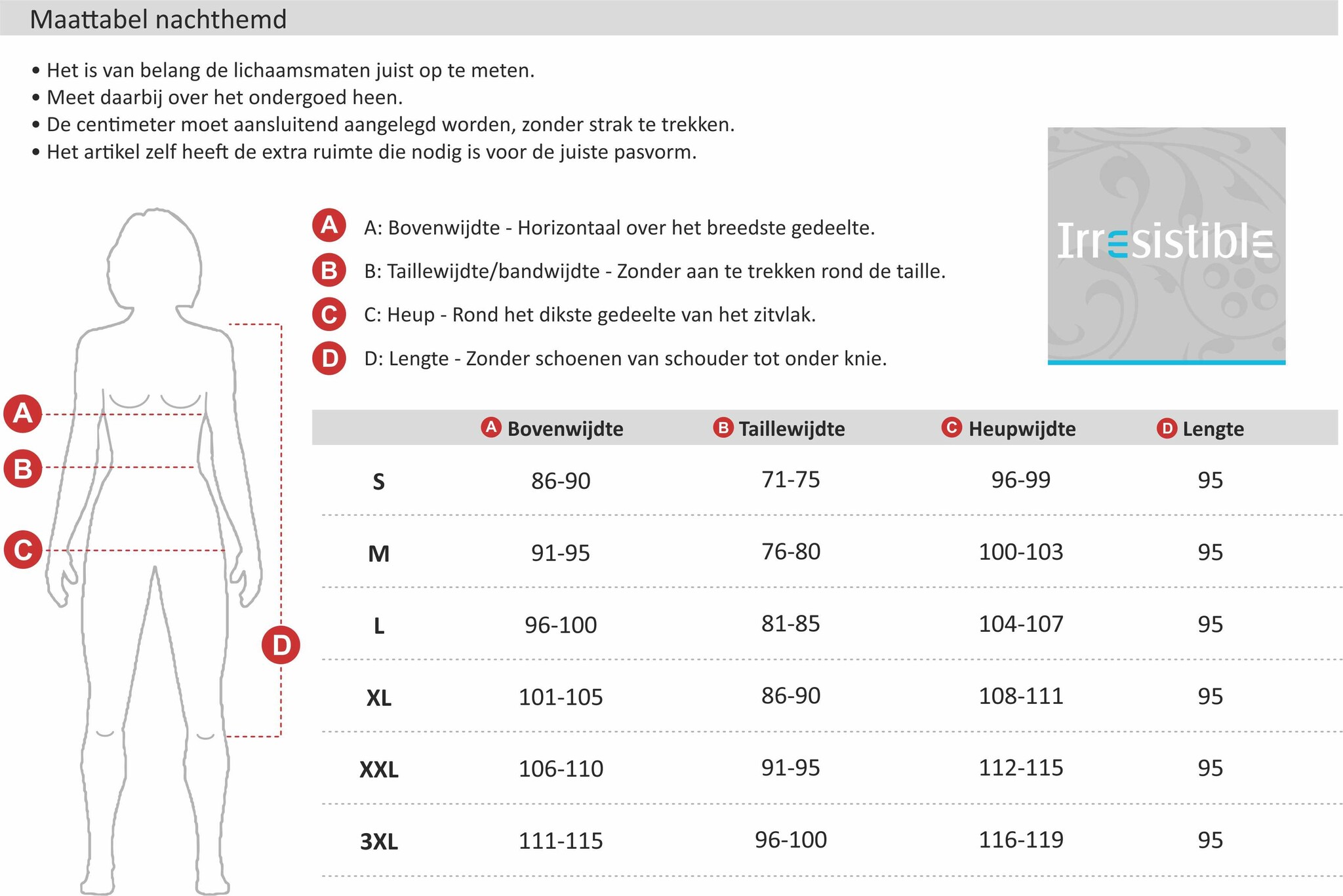 Maattabel nachthemd

• Het is van belang de lichaamsmaten juist op te meten.
• Meet daarbij over het ondergoed heen.
• De centimeter moet aansluitend aangelegd worden, zonder strak te trekken.
• Het artikel zelf heeft de extra ruimte die nodig is voor de juiste pasvorm.

Irresistible

A B C D

A A: Bovenwijdte - Horizontaal over het breedste gedeelte.
B B: Taillewijdte/bandwijdte - Zonder aan te trekken rond de taille.
C C: Heup - Rond het dikste gedeelte van het zitvlak.
D D: Lengte - Zonder schoenen van schouder tot onder knie.

| | A Bovenwijdte | B Taillewijdte | C Heupwijdte | D Lengte |
|---|---|---|---|---|
| S | 86-90 | 71-75 | 96-99 | 95 |
| M | 91-95 | 76-80 | 100-103 | 95 |
| L | 96-100 | 81-85 | 104-107 | 95 |
| XL | 101-105 | 86-90 | 108-111 | 95 |
| XXL | 106-110 | 91-95 | 112-115 | 95 |
| 3XL | 111-115 | 96-100 | 116-119 | 95 |