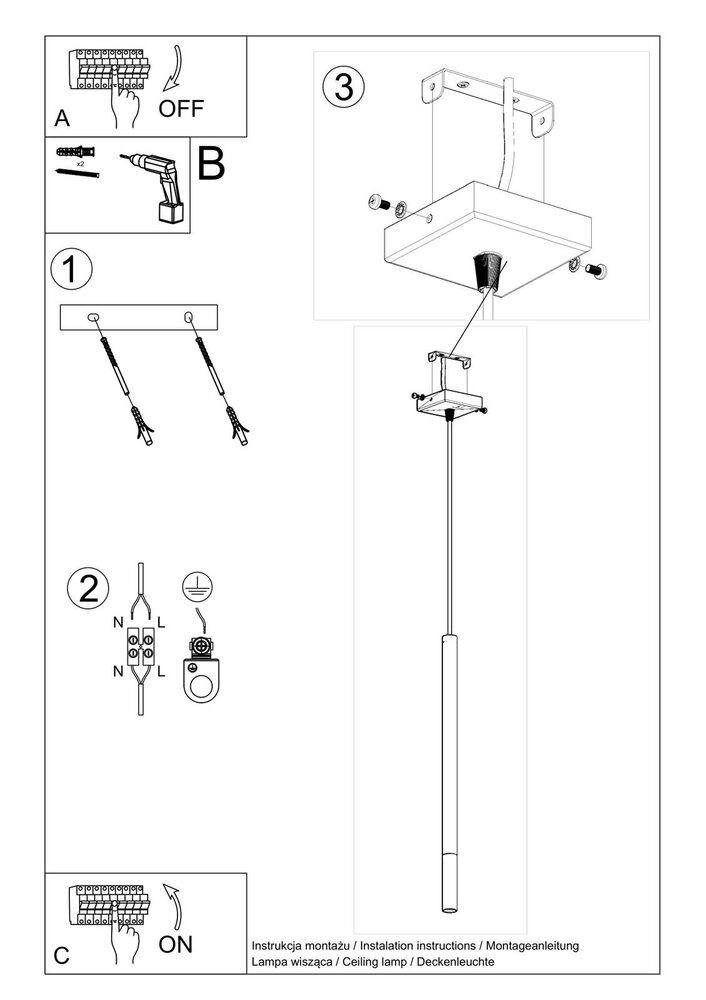 A
OFF

x2

B

1

2

N L

N L

3

C
ON

Instrukcja montażu / Instalation instructions / Montageanleitung
Lampa wisząca / Ceiling lamp / Deckenleuchte