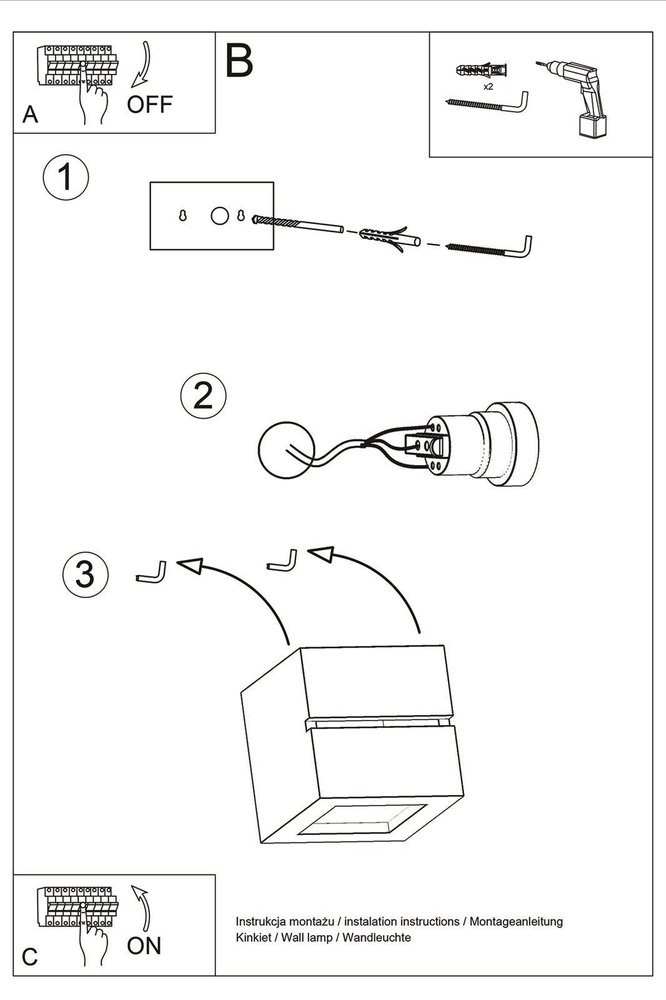 A
OFF

B

x2

1

2

3

C
ON

Instrukcja montażu / instalation instructions / Montageanleitung
Kinkiet / Wall lamp / Wandleuchte