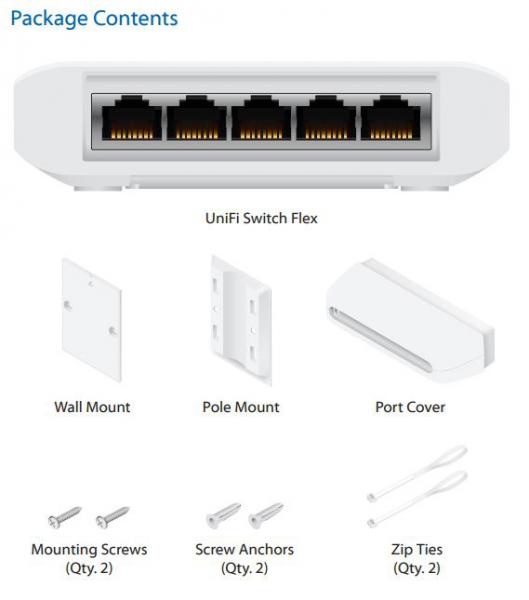 Package Contents

UniFi Switch Flex

Wall Mount

Pole Mount

Port Cover

Mounting Screws (Qty. 2)

Screw Anchors (Qty. 2)

Zip Ties (Qty. 2)