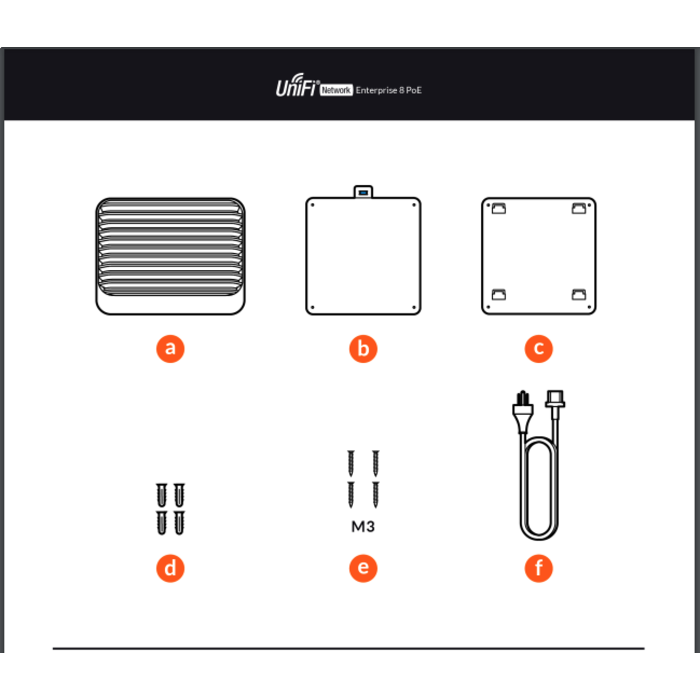 UniFi® Network Enterprise 8 PoE

a

b

c

d

M3

e

f