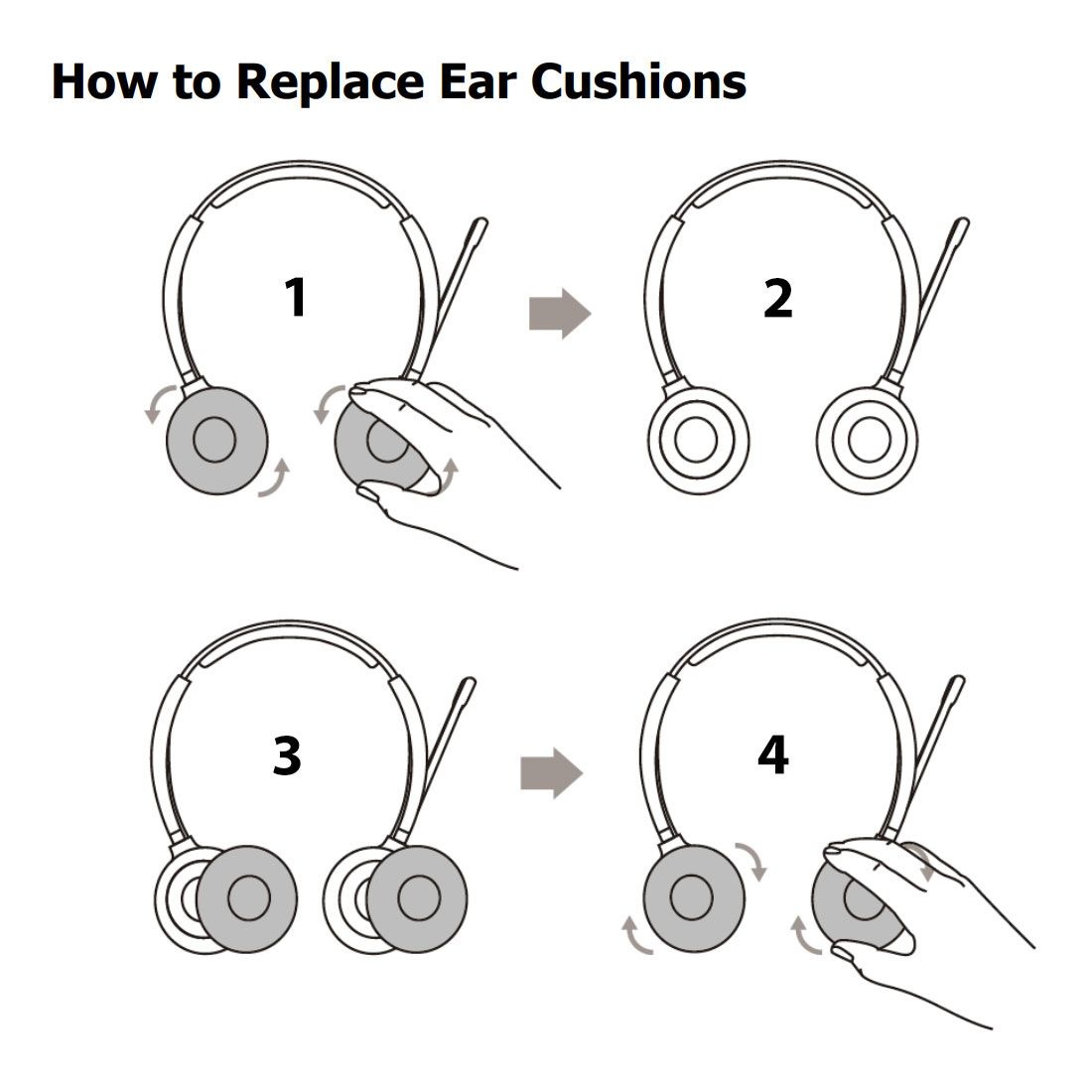 How to Replace Ear Cushions

1

2

3

4