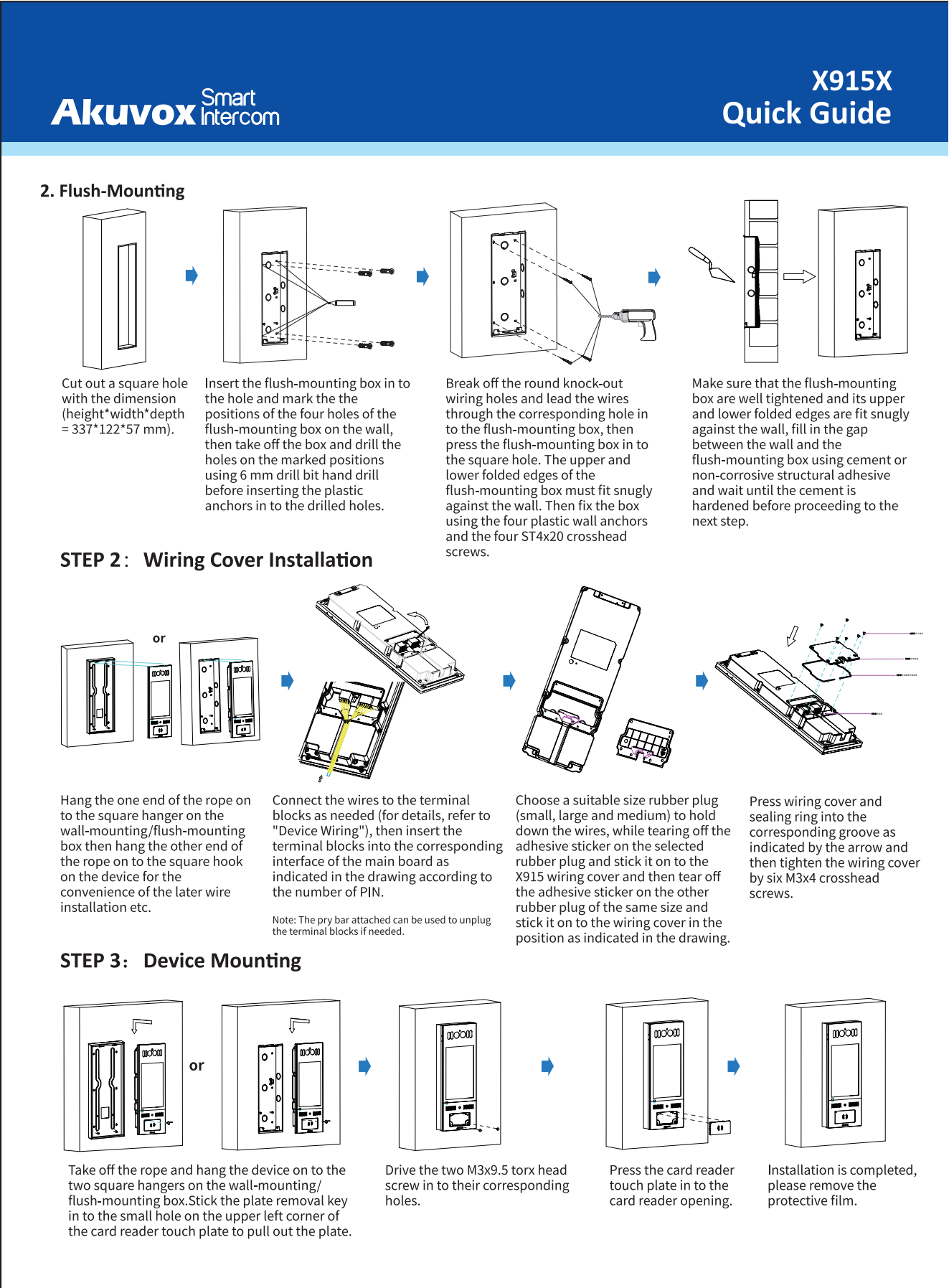 Akuvox Smart Intercom

X915X
Quick Guide

2. Flush-Mounting

Cut out a square hole with the dimension (height*width*depth = 337*122*57 mm).

Insert the flush-mounting box in to the hole and mark the the positions of the four holes of the flush-mounting box on the wall, then take off the box and drill the holes on the marked positions using 6 mm drill bit hand drill before inserting the plastic anchors in to the drilled holes.

Break off the round knock-out wiring holes and lead the wires through the corresponding hole in to the flush-mounting box, then press the flush-mounting box in to the square hole. The upper and lower folded edges of the flush-mounting box must fit snugly against the wall. Then fix the box using the four plastic wall anchors and the four ST4x20 crosshead screws.

Make sure that the flush-mounting box are well tightened and its upper and lower folded edges are fit snugly against the wall, fill in the gap between the wall and the flush-mounting box using cement or non-corrosive structural adhesive and wait until the cement is hardened before proceeding to the next step.

STEP 2: Wiring Cover Installation

or

Hang the one end of the rope on to the square hanger on the wall-mounting/flush-mounting box then hang the other end of the rope on to the square hook on the device for the convenience of the later wire installation etc.

Connect the wires to the terminal blocks as needed (for details, refer to "Device Wiring"), then insert the terminal blocks into the corresponding interface of the main board as indicated in the drawing according to the number of PIN.

Note: The pry bar attached can be used to unplug the terminal blocks if needed.

Choose a suitable size rubber plug (small, large and medium) to hold down the wires, while tearing off the adhesive sticker on the selected rubber plug and stick it on to the X915 wiring cover and then tear off the adhesive sticker on the other rubber plug of the same size and stick it on to the wiring cover in the position as indicated in the drawing.

Press wiring cover and sealing ring into the corresponding groove as indicated by the arrow and then tighten the wiring cover by six M3x4 crosshead screws.

STEP 3: Device Mounting

or

Take off the rope and hang the device on to the two square hangers on the wall-mounting/ flush-mounting box.Stick the plate removal key in to the small hole on the upper left corner of the card reader touch plate to pull out the plate.

Drive the two M3x9.5 torx head screw in to their corresponding holes.

Press the card reader touch plate in to the card reader opening.

Installation is completed, please remove the protective film.