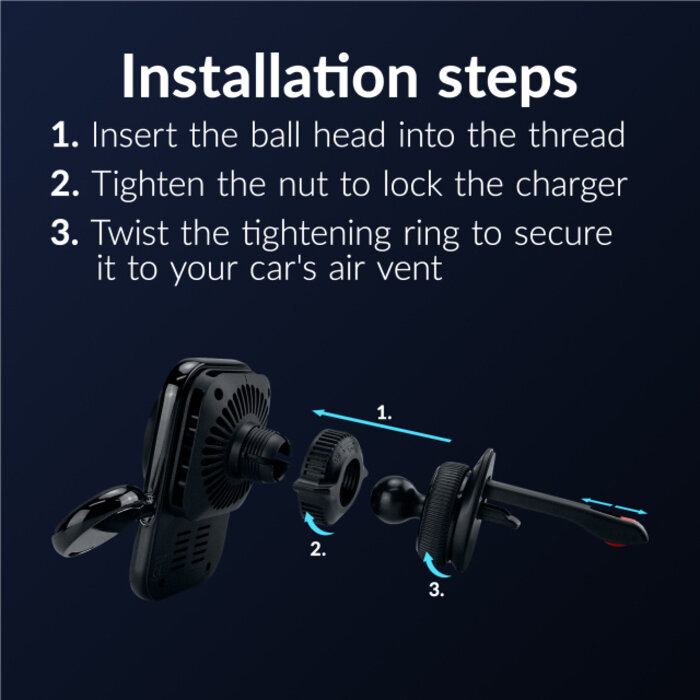 Installation steps

1. Insert the ball head into the thread

2. Tighten the nut to lock the charger

3. Twist the tightening ring to secure it to your car's air vent

1.

2.

3.