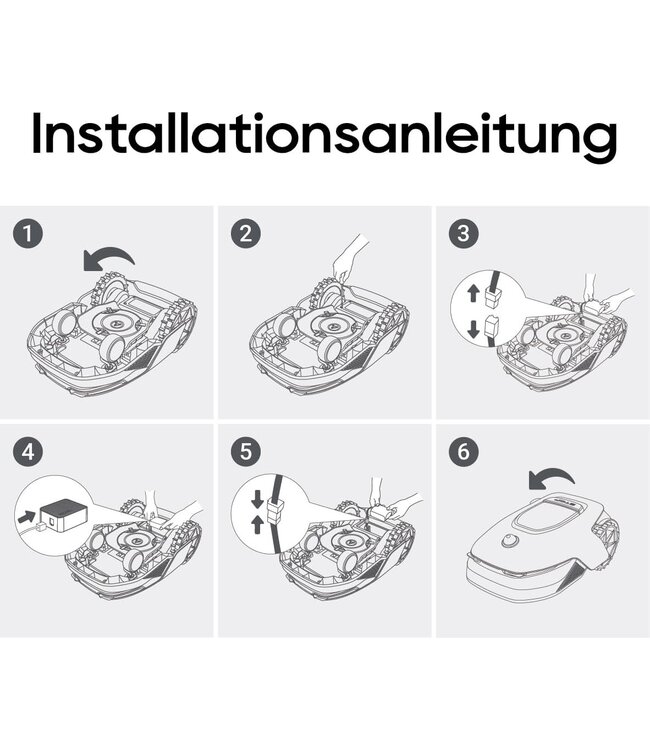 Installationsanleitung

1

2

3

4

5

6