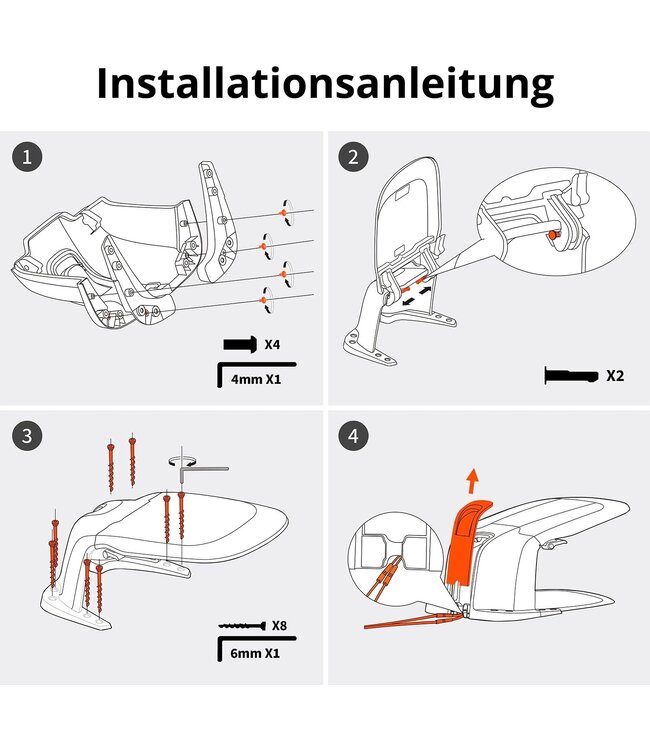 Installationsanleitung

1

X4

4mm X1

2

X2

3

X8

6mm X1

4