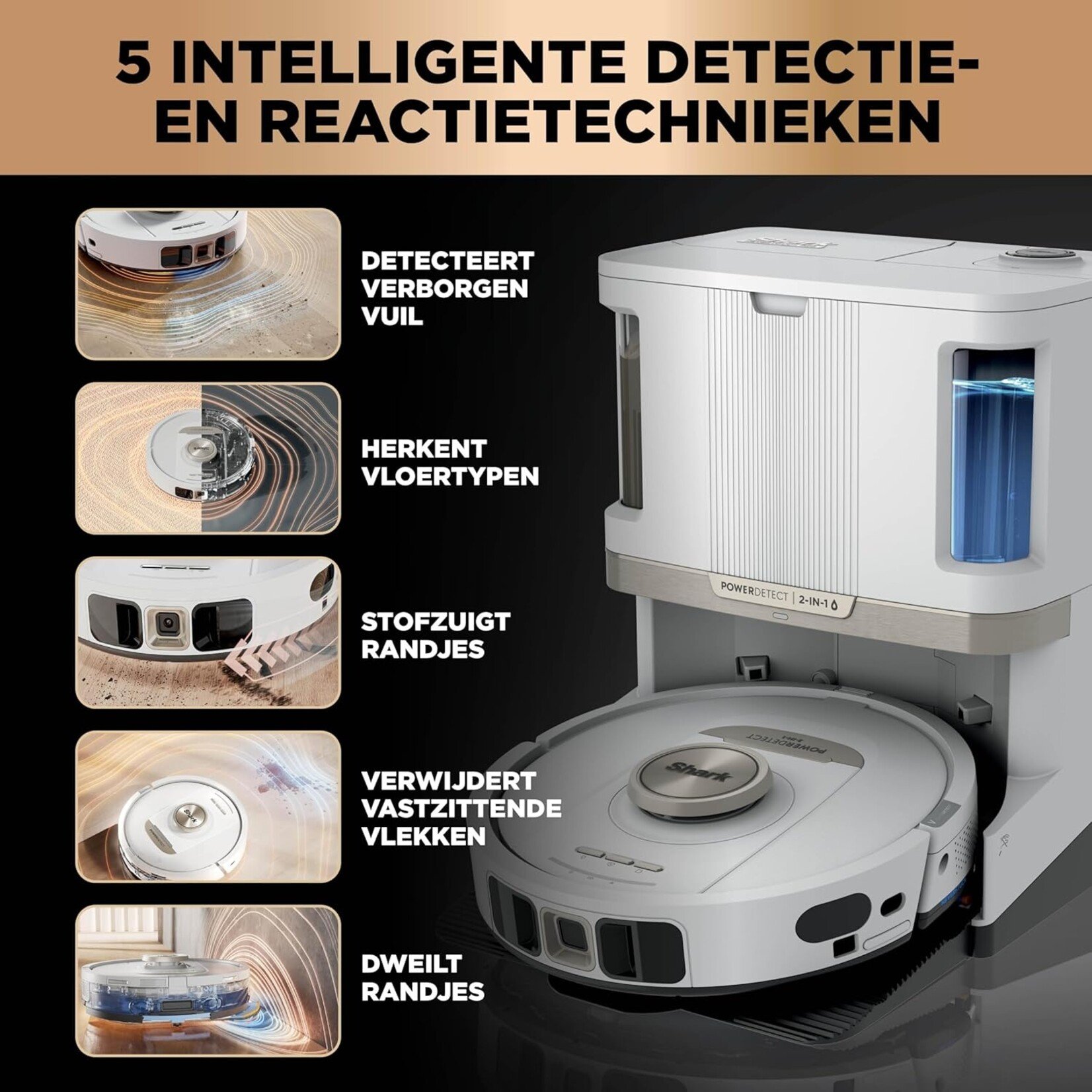 5 INTELLIGENTE DETECTIE- EN REACTIETECHNIEKEN

DETECTEERT VERBORGEN VUIL

HERKENT VLOERTYPEN

STOFZUIGT RANDJES

VERWIJDERT VASTZITTENDE VLEKKEN

DWEILT RANDJES

Shark

POWERDETECT | 2-IN-1

POWERDETECT

Shark