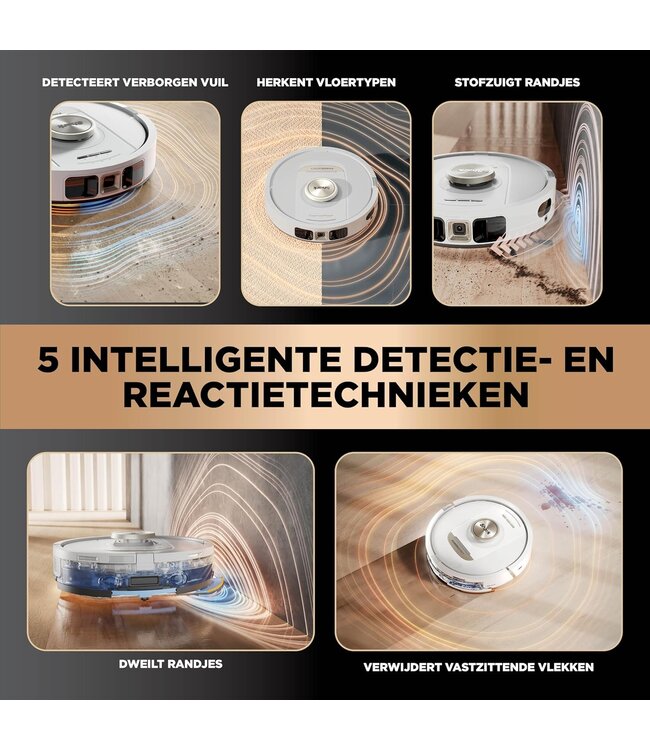 DETECTEERT VERBORGEN VUIL

HERKENT VLOERTYPEN

STOFZUIGT RANDJES

5 INTELLIGENTE DETECTIE- EN REACTIETECHNIEKEN

DWEILT RANDJES

VERWIJDERT VASTZITTENDE VLEKKEN