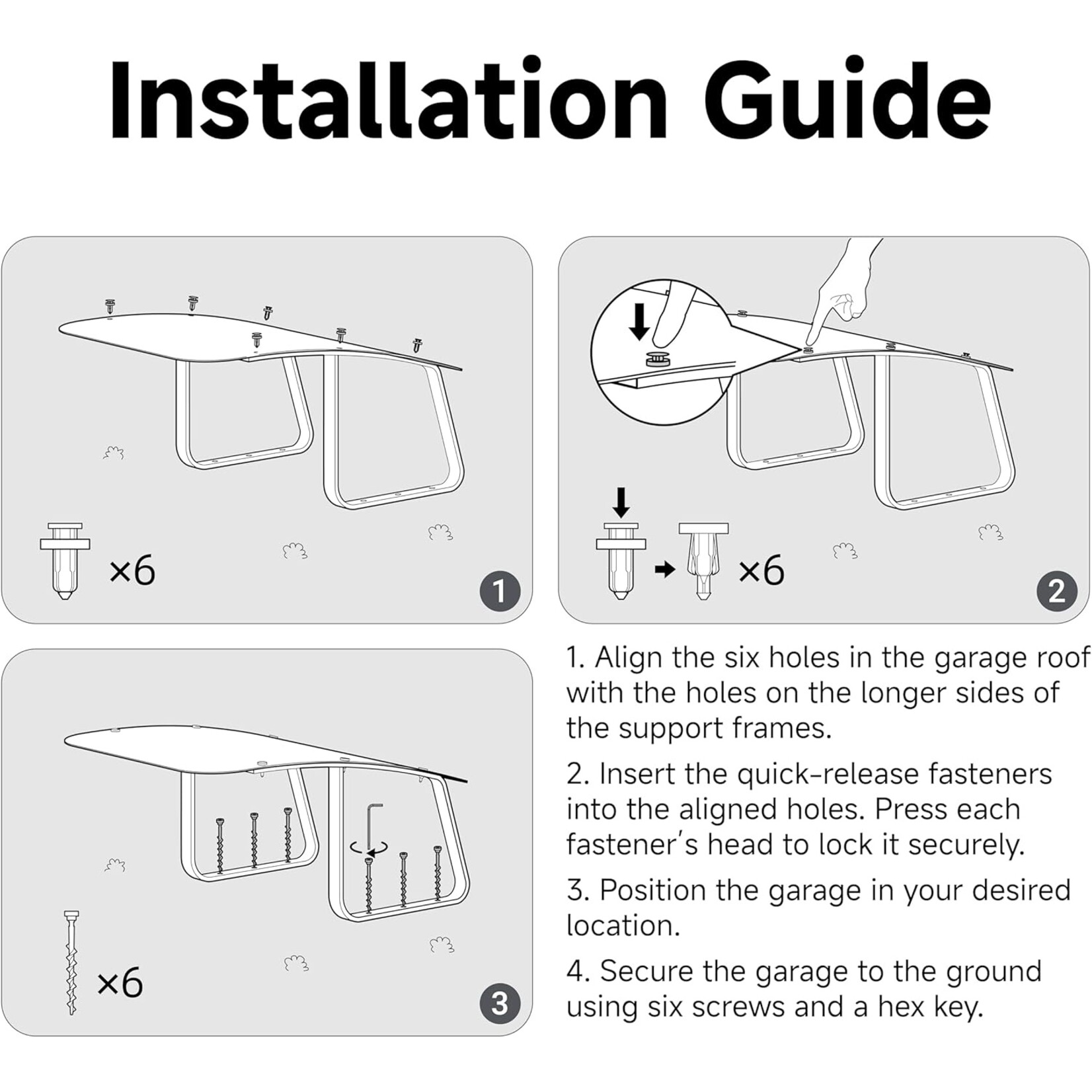 Installation Guide

×6

1

×6

2

×6

3

1. Align the six holes in the garage roof with the holes on the longer sides of the support frames.

2. Insert the quick-release fasteners into the aligned holes. Press each fastener's head to lock it securely.

3. Position the garage in your desired location.

4. Secure the garage to the ground using six screws and a hex key.