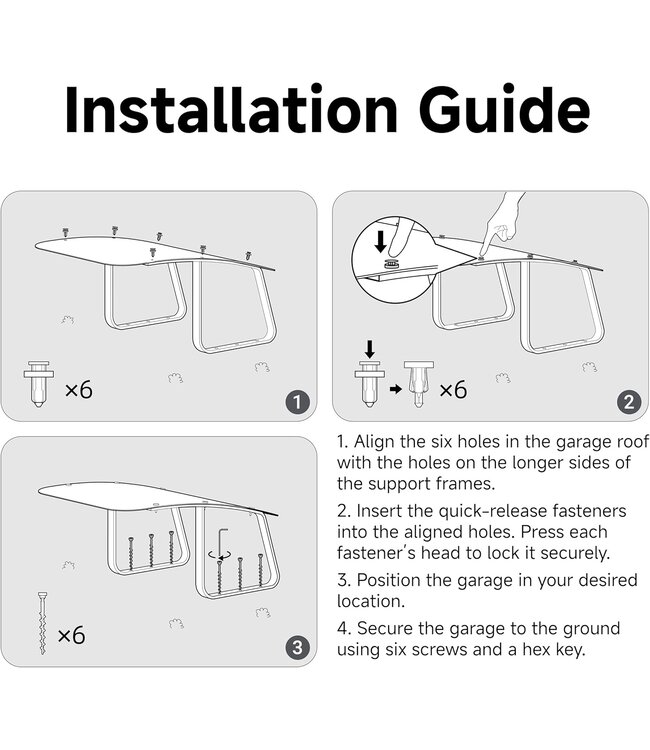 Installation Guide

×6

1

×6

2

×6

3

1. Align the six holes in the garage roof with the holes on the longer sides of the support frames.

2. Insert the quick-release fasteners into the aligned holes. Press each fastener's head to lock it securely.

3. Position the garage in your desired location.

4. Secure the garage to the ground using six screws and a hex key.