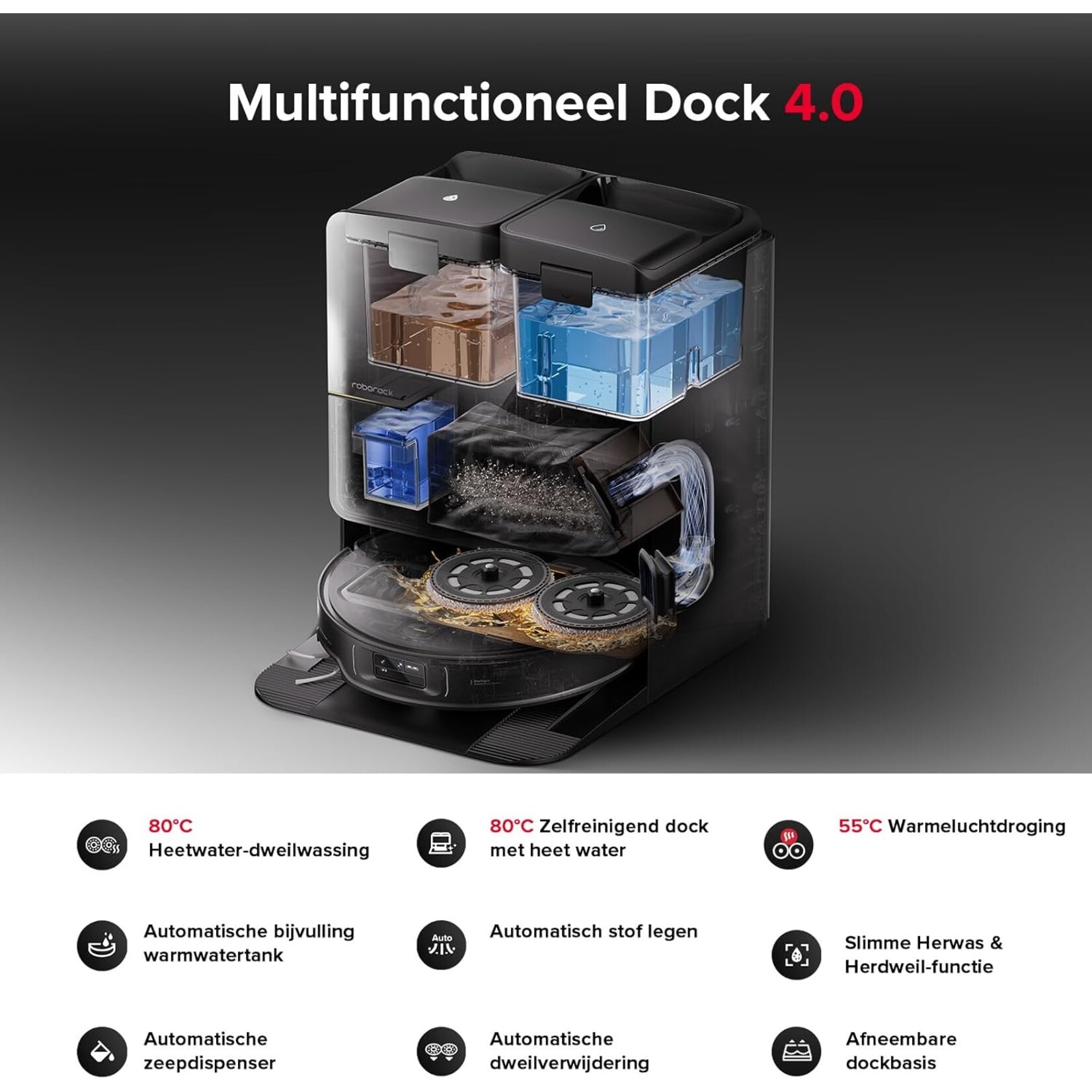 Multifunctioneel Dock 4.0

roborock

80°C
Heetwater-dweilwassing

80°C Zelfreinigend dock met heet water

55°C Warmeluchtdroging

Automatische bijvulling warmwatertank

Auto

Automatisch stof legen

Slimme Herwas & Herdweil-functie

Automatische zeepdispenser

Automatische dweilverwijdering

Afneembare dockbasis