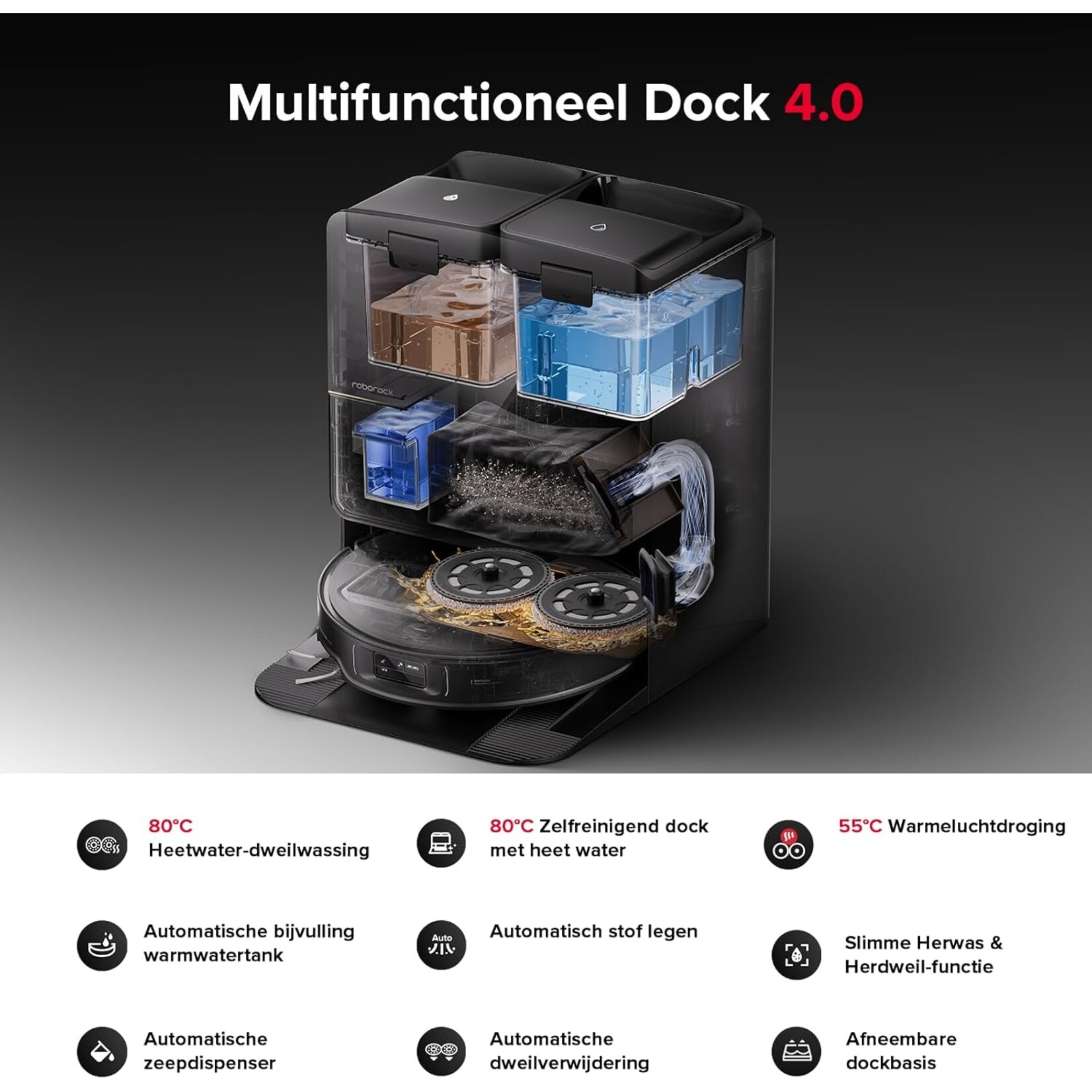 Multifunctioneel Dock 4.0

roborock

80°C
Heetwater-dweilwassing

80°C Zelfreinigend dock met heet water

55°C Warmeluchtdroging

Automatische bijvulling warmwatertank

Auto

Automatisch stof legen

Slimme Herwas & Herdweil-functie

Automatische zeepdispenser

Automatische dweilverwijdering

Afneembare dockbasis