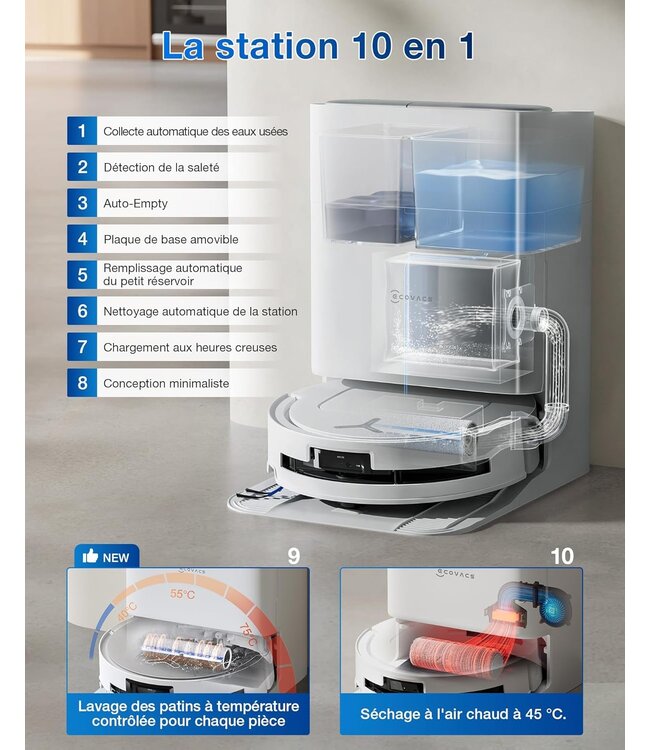 La station 10 en 1

1 Collecte automatique des eaux usées
2 Détection de la saleté
3 Auto-Empty
4 Plaque de base amovible
5 Remplissage automatique du petit réservoir
6 Nettoyage automatique de la station
7 Chargement aux heures creuses
8 Conception minimaliste

ECOVACS

NEW
9
ECOVACS
40°C
55°C
75°C
Lavage des patins à température contrôlée pour chaque pièce

10
ECOVACS
Séchage à l'air chaud à 45 °C.