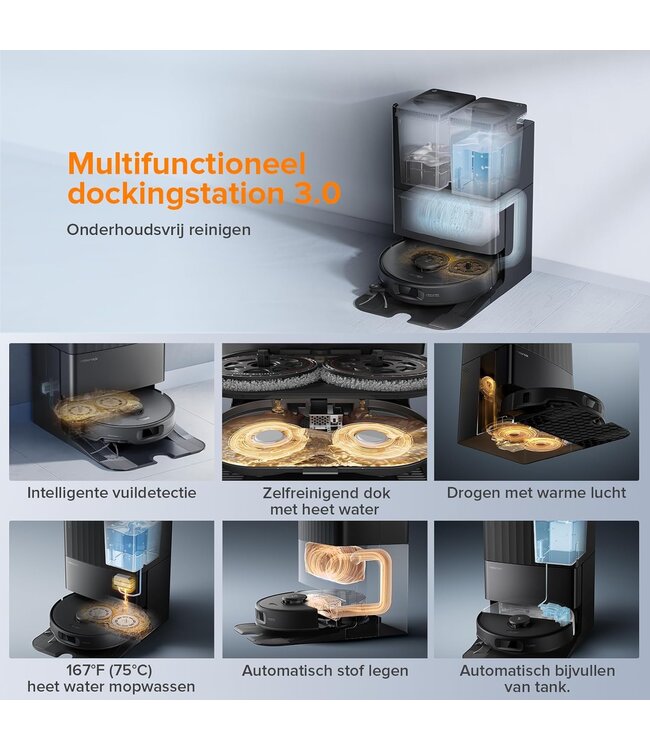 Multifunctioneel dockingstation 3.0

Onderhoudsvrij reinigen

Intelligente vuildetectie

Zelfreinigend dok met heet water

Drogen met warme lucht

167°F (75°C) heet water mopwassen

Automatisch stof legen

Automatisch bijvullen van tank.