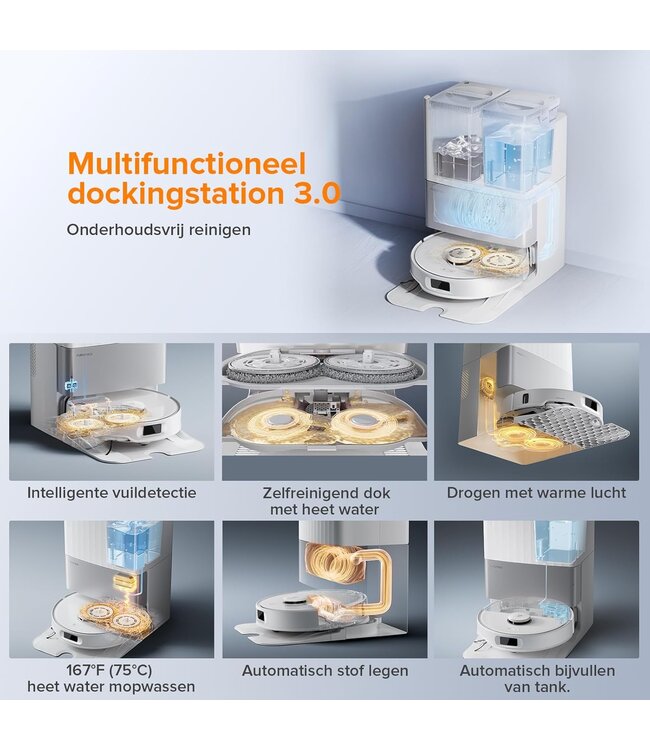 Multifunctioneel dockingstation 3.0

Onderhoudsvrij reinigen

Intelligente vuildetectie

Zelfreinigend dok met heet water

Drogen met warme lucht

167°F (75°C) heet water mopwassen

Automatisch stof legen

Automatisch bijvullen van tank.