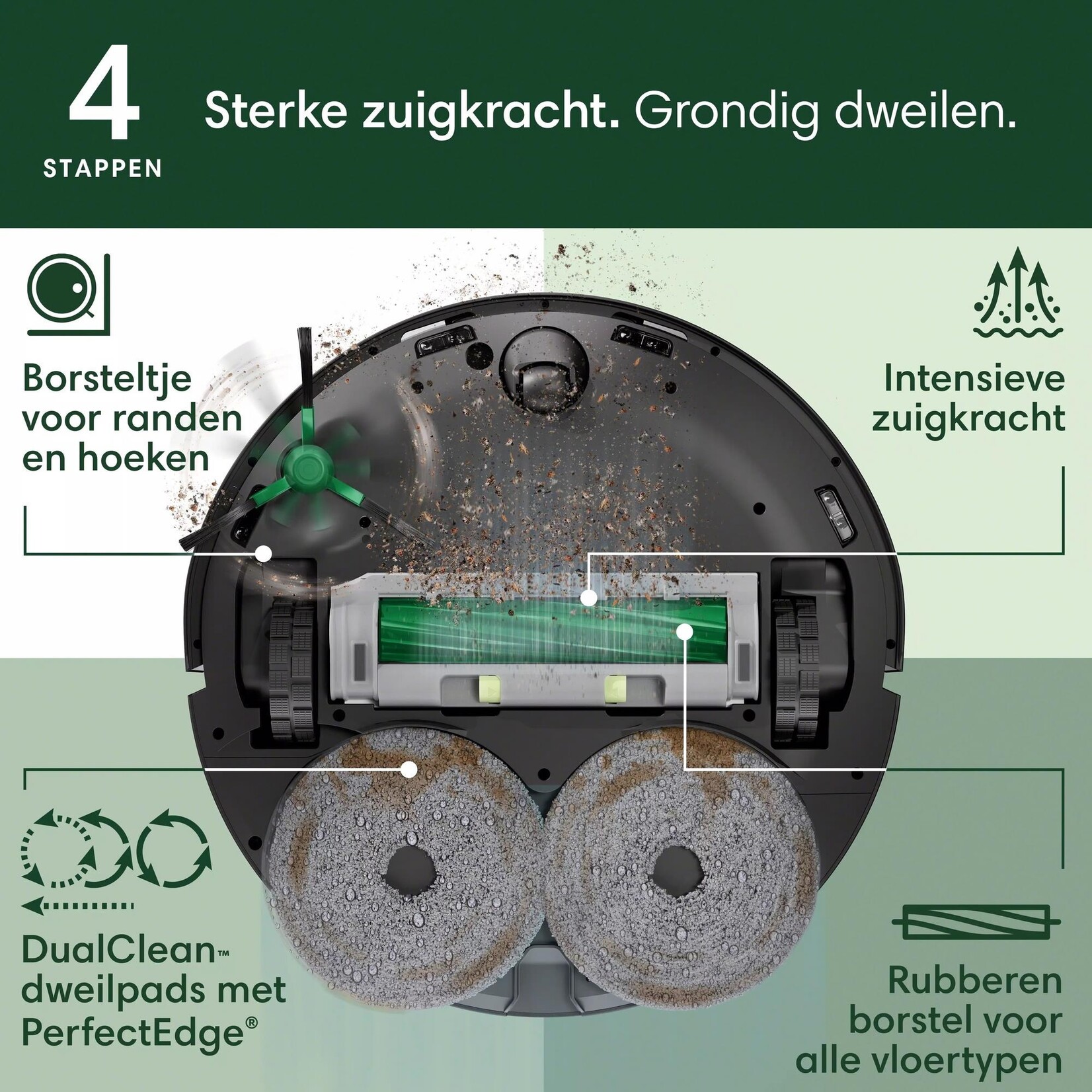 4
STAPPEN

Sterke zuigkracht. Grondig dweilen.

Borsteltje voor randen en hoeken

Intensieve zuigkracht

DualClean™ dweilpads met PerfectEdge®

Rubberen borstel voor alle vloertypen