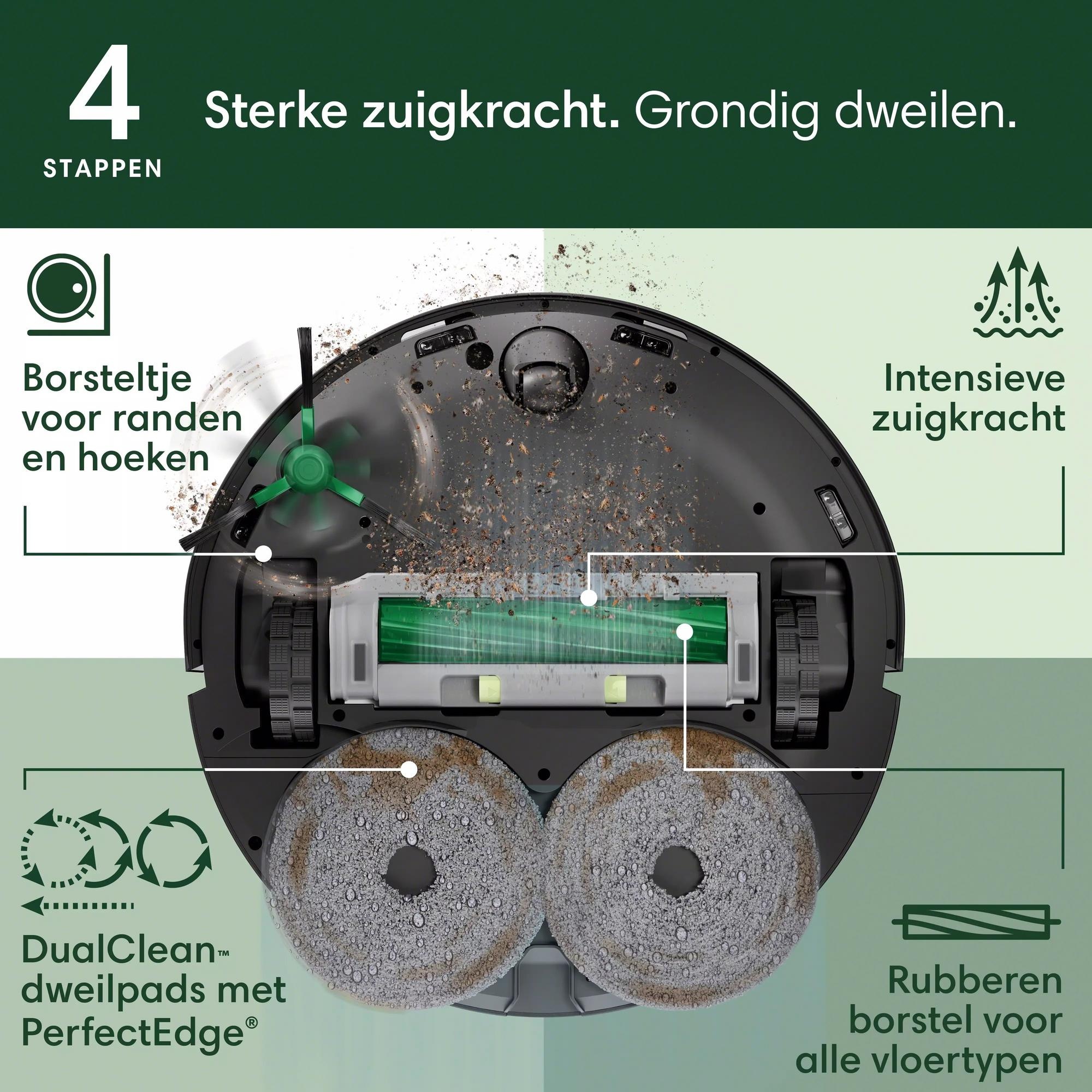 4
STAPPEN

Sterke zuigkracht. Grondig dweilen.

Borsteltje voor randen en hoeken

Intensieve zuigkracht

DualClean™ dweilpads met PerfectEdge®

Rubberen borstel voor alle vloertypen