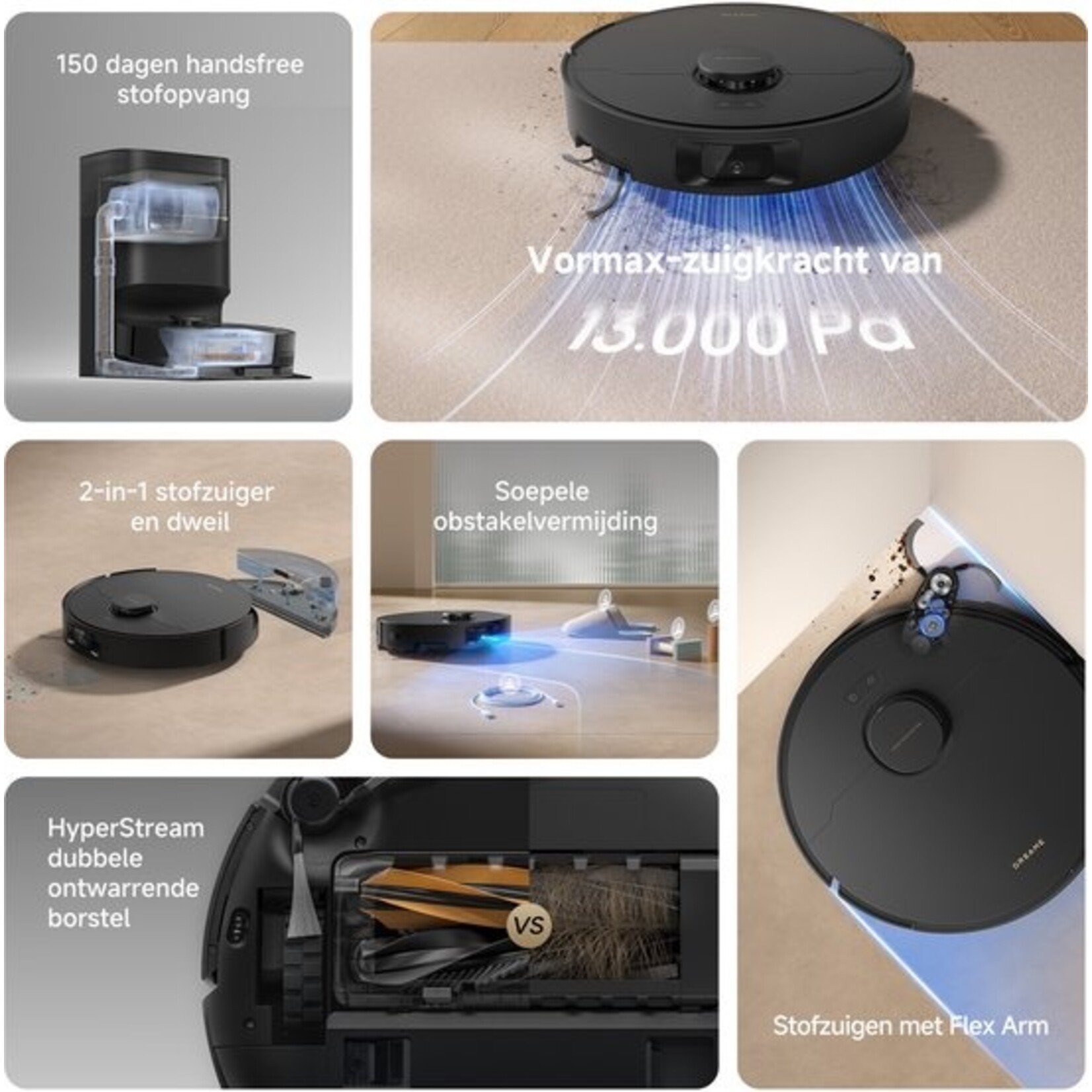 150 dagen handsfree stofopvang

Vormax-zuigkracht van 13.000 Pa

2-in-1 stofzuiger en dweil

Soepele obstakelvermijding

HyperStream dubbele ontwarrende borstel

VS

DREAME

Stofzuigen met Flex Arm