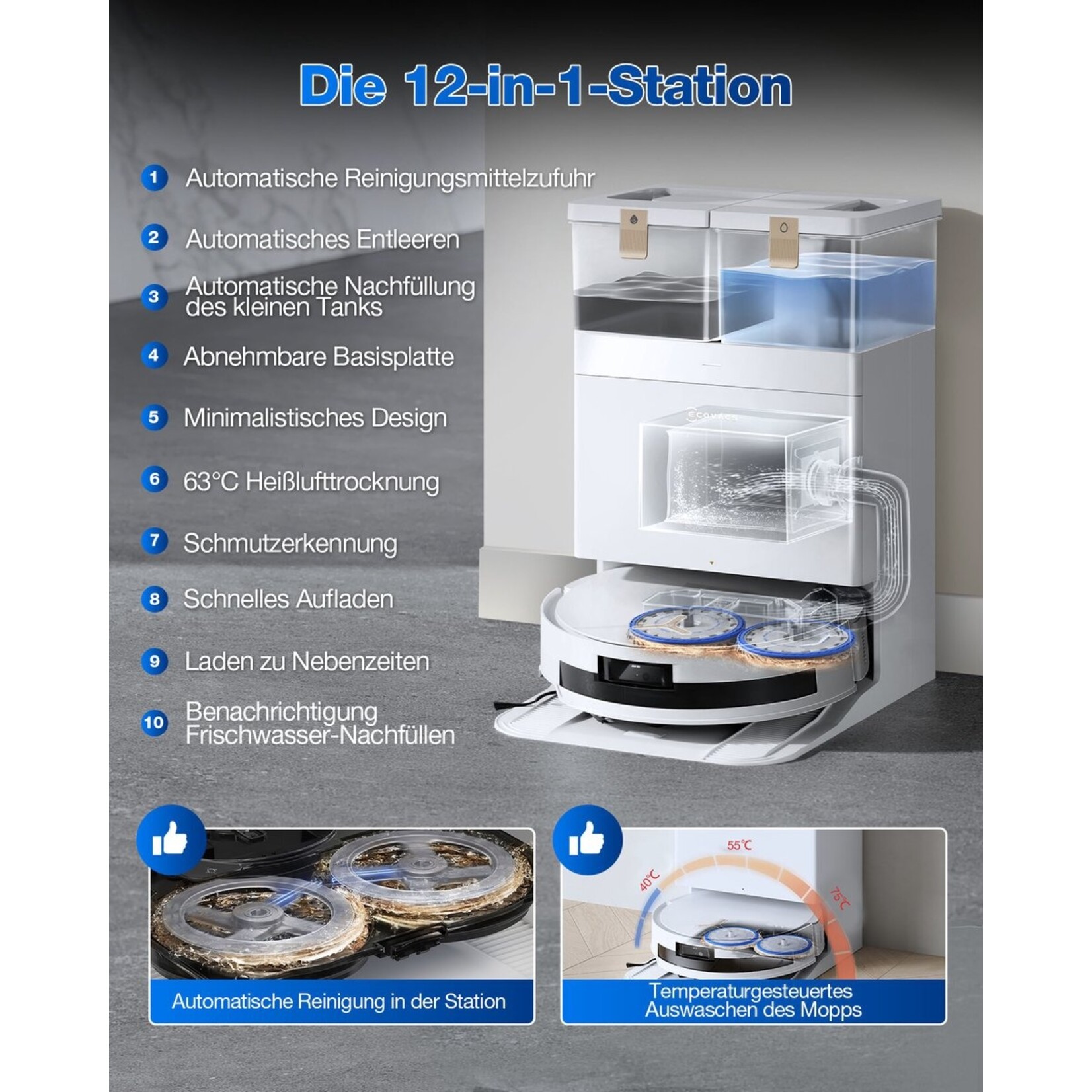 Die 12-in-1-Station

1 Automatische Reinigungsmittelzufuhr

2 Automatisches Entleeren

3 Automatische Nachfüllung des kleinen Tanks

4 Abnehmbare Basisplatte

5 Minimalistisches Design

6 63°C Heißlufttrocknung

7 Schmutzerkennung

8 Schnelles Aufladen

9 Laden zu Nebenzeiten

10 Benachrichtigung Frischwasser-Nachfüllen

ECOVACS

Automatische Reinigung in der Station

40°C 55°C 75°C

Temperaturgesteuertes Auswaschen des Mopps