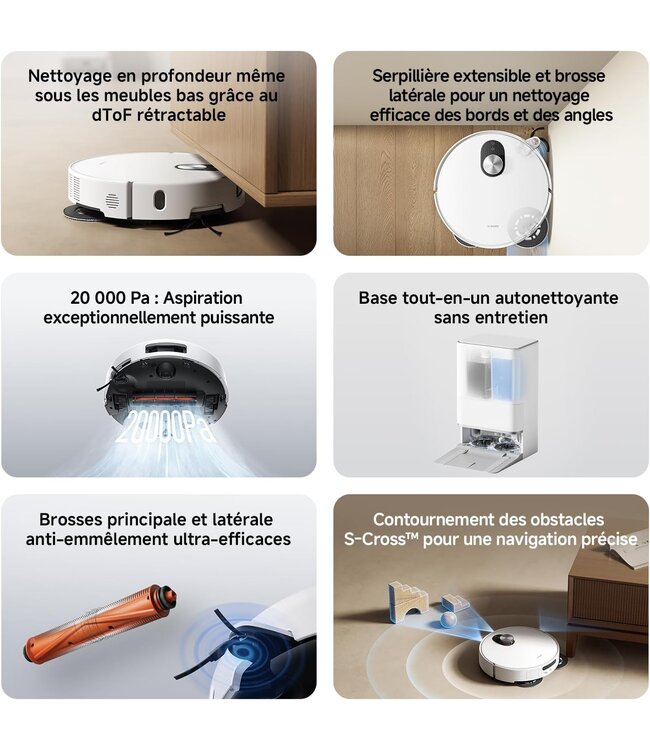 Nettoyage en profondeur même sous les meubles bas grâce au dToF rétractable

Serpillière extensible et brosse latérale pour un nettoyage efficace des bords et des angles

20 000 Pa : Aspiration exceptionnellement puissante

20000Pa

Base tout-en-un autonettoyante sans entretien

Brosses principale et latérale anti-emmêlement ultra-efficaces

Contournement des obstacles S-Cross™ pour une navigation précise