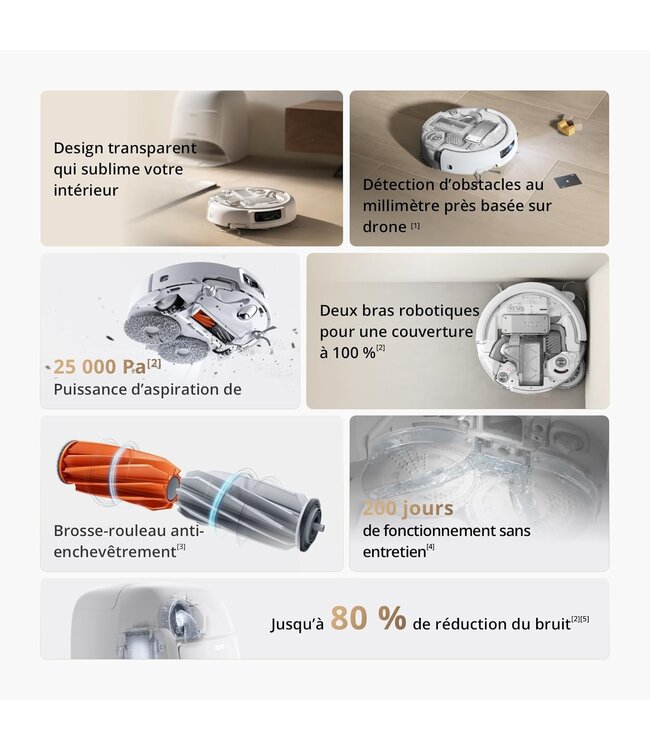 Design transparent qui sublime votre intérieur

Détection d'obstacles au millimètre près basée sur drone [1]

25 000 Pa[2]
Puissance d'aspiration de

Deux bras robotiques pour une couverture à 100 %[2]

Brosse-rouleau anti-enchevêtrement[3]

200 jours
de fonctionnement sans entretien[4]

Jusqu'à 80 % de réduction du bruit[2][5]