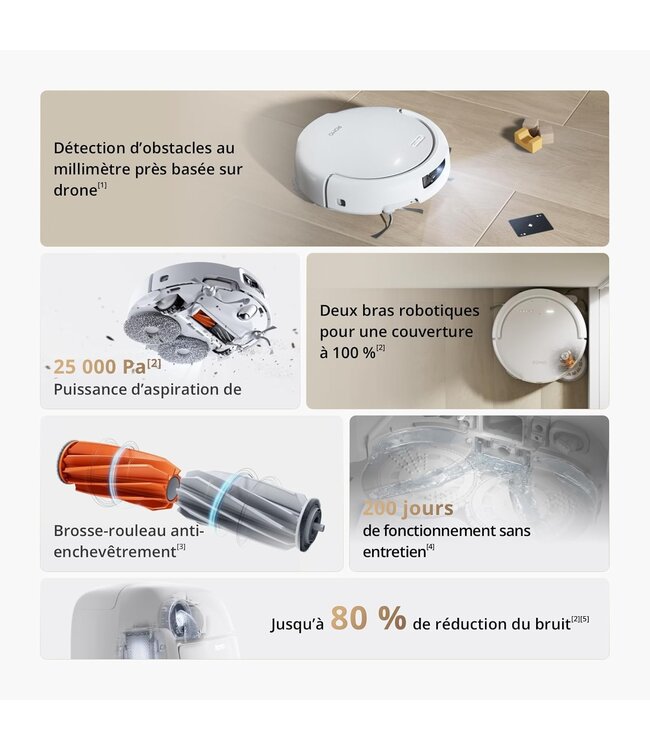 Détection d'obstacles au millimètre près basée sur drone$^{[1]}$

25 000 Pa$^{[2]}$
Puissance d'aspiration de

Deux bras robotiques pour une couverture à 100 %$^{[2]}$

Brosse-rouleau anti-enchevêtrement$^{[3]}$

200 jours
de fonctionnement sans entretien$^{[4]}$

Jusqu'à 80 % de réduction du bruit$^{[2][5]}$