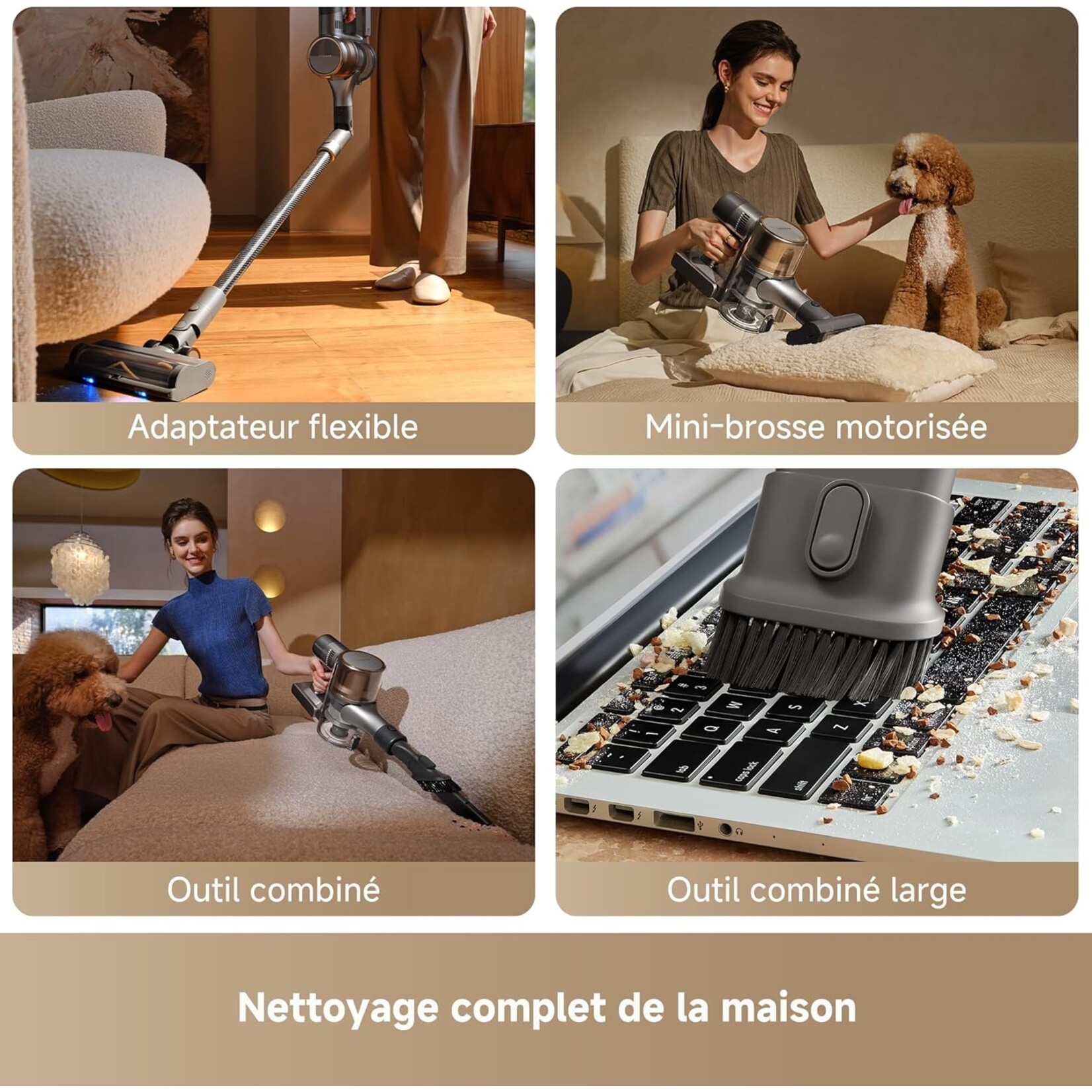 Adaptateur flexible

Mini-brosse motorisée

Outil combiné

Outil combiné large

Nettoyage complet de la maison