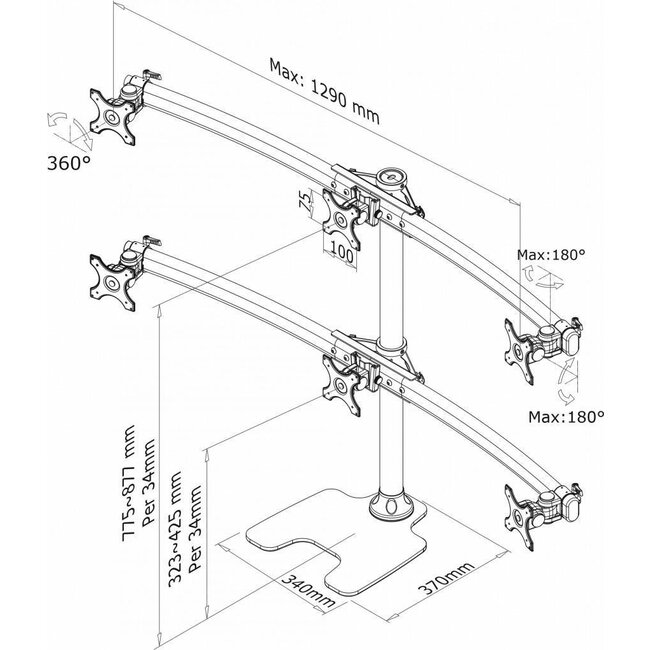 Max: 1290 mm

360°

75

100

Max:180°

Max:180°

775~877 mm
Per 34mm

323~425 mm
Per 34mm

340mm

370mm