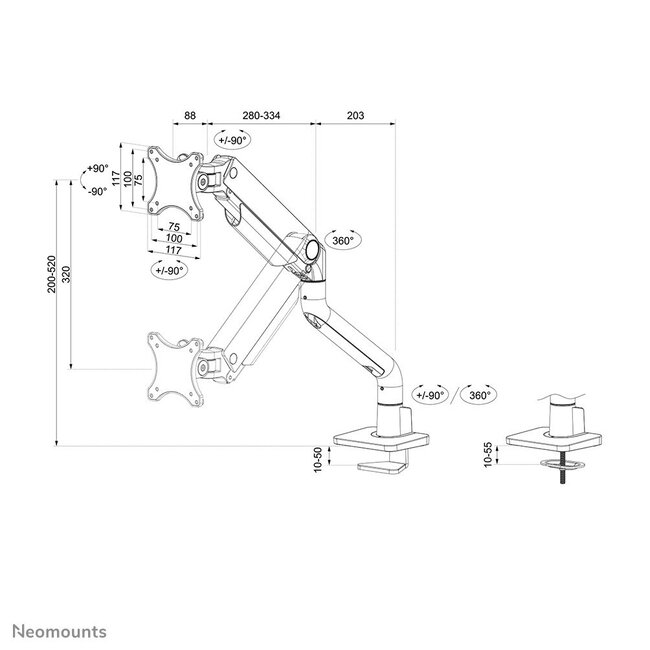 88
280-334
203
+/-90°
+90°
-90°
117
100
75
75
100
117
+/-90°
360°
200-520
320
+/-90°
360°
10-50
10-55
Neomounts