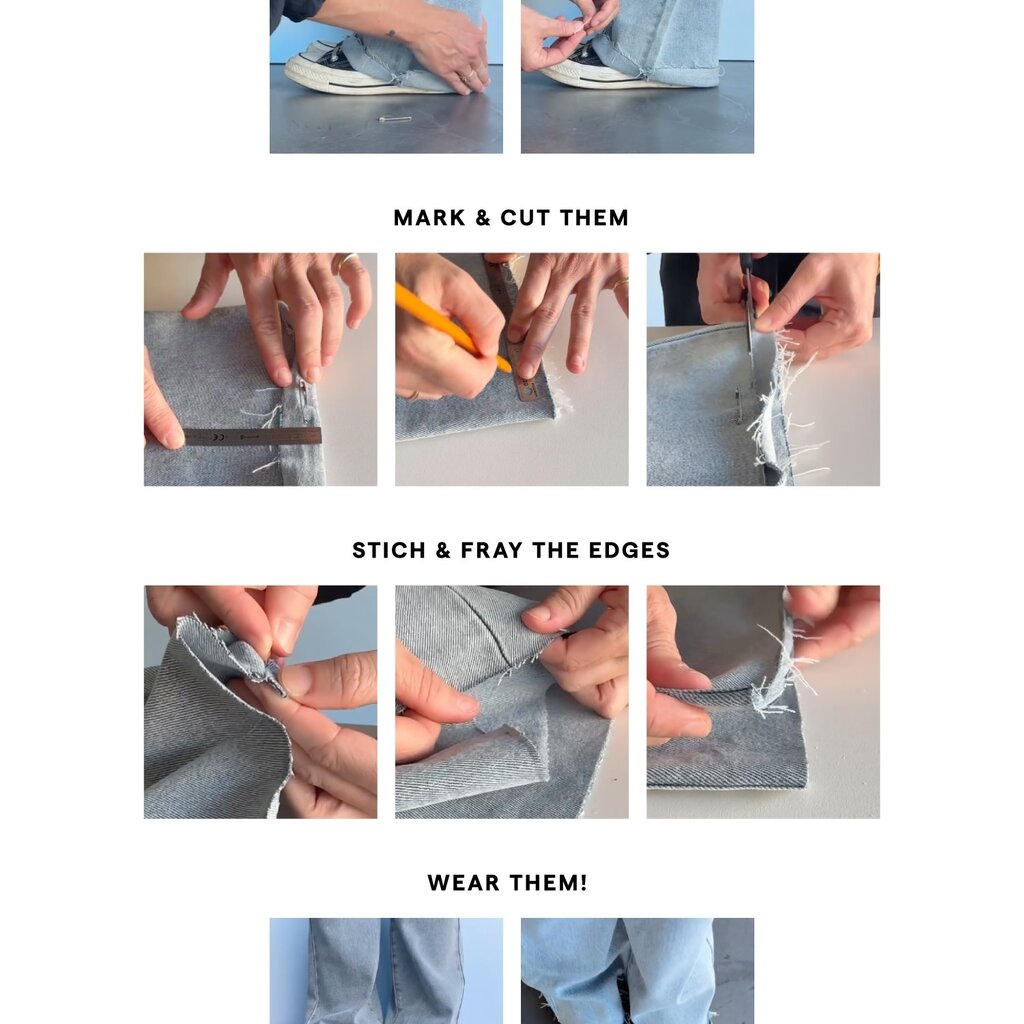 MARK & CUT THEM

STICH & FRAY THE EDGES

WEAR THEM!