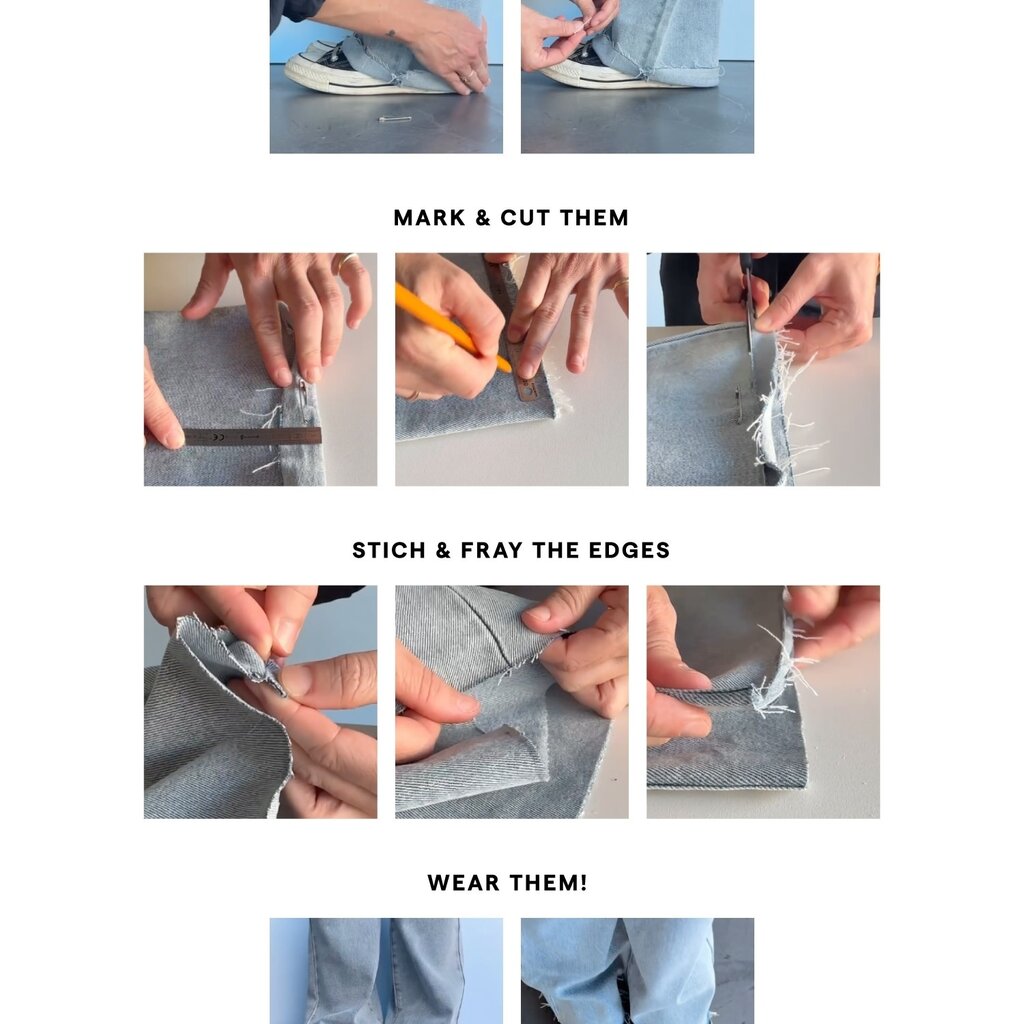 MARK & CUT THEM

STICH & FRAY THE EDGES

WEAR THEM!