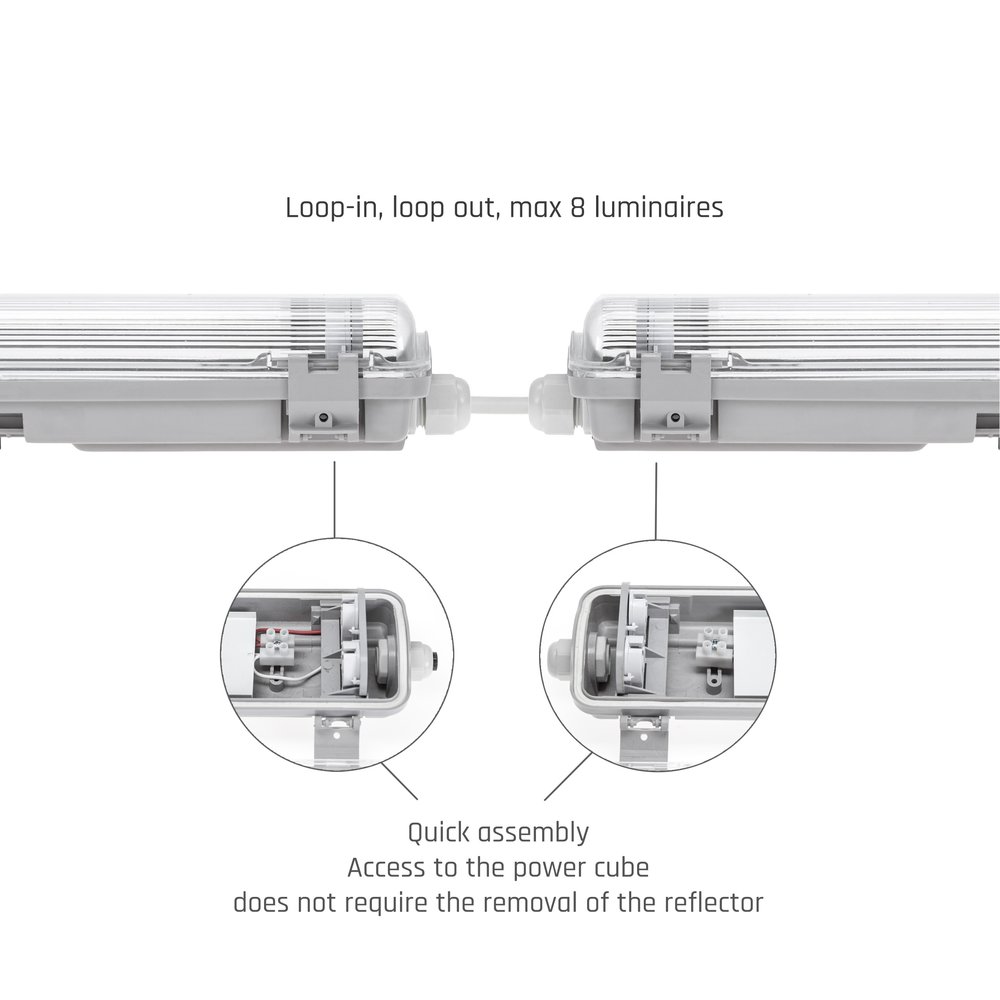 Loop-in, loop out, max 8 luminaires

Quick assembly
Access to the power cube
does not require the removal of the reflector