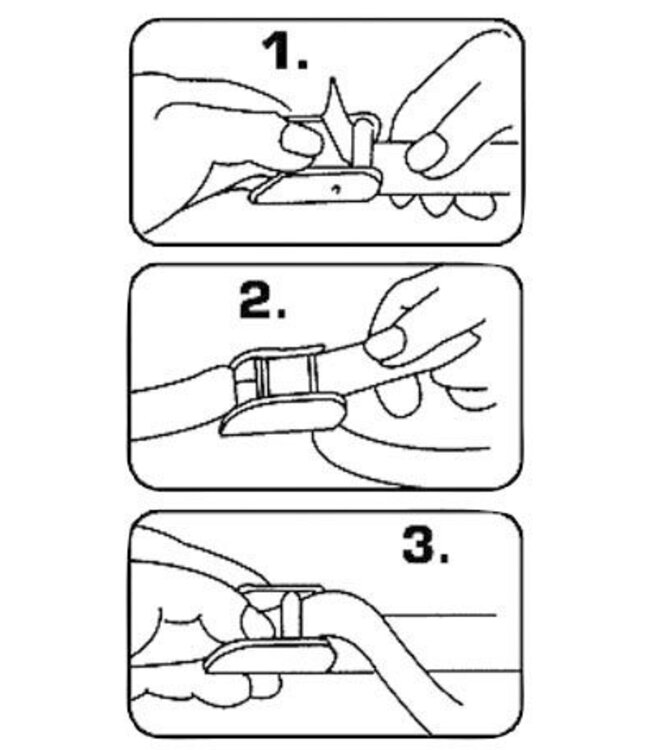 1.

2.

3.